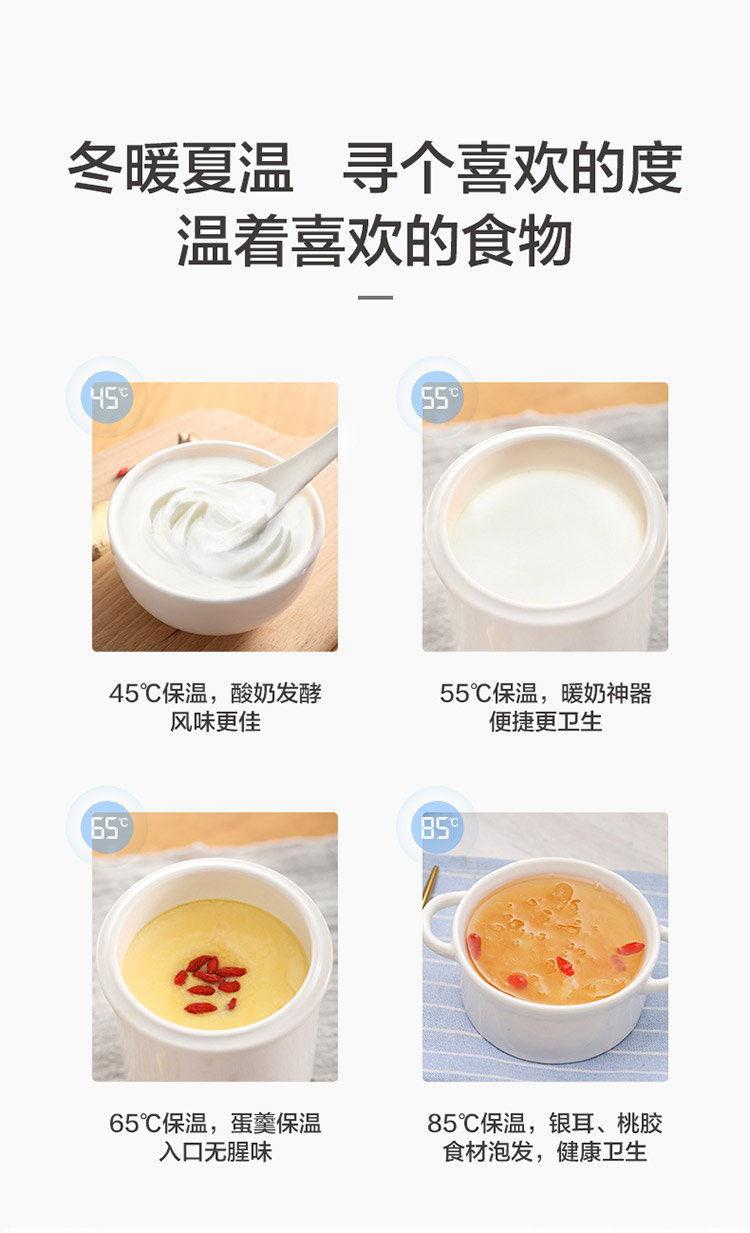 冬暖夏温　寻个喜欢的度
温着喜欢的食物

45℃

45℃保温，酸奶发酵
风味更佳

55℃

55℃保温，暖奶神器
便捷更卫生

65℃

65℃保温，蛋羹保温
入口无腥味

85℃

85℃保温，银耳、桃胶
食材泡发，健康卫生