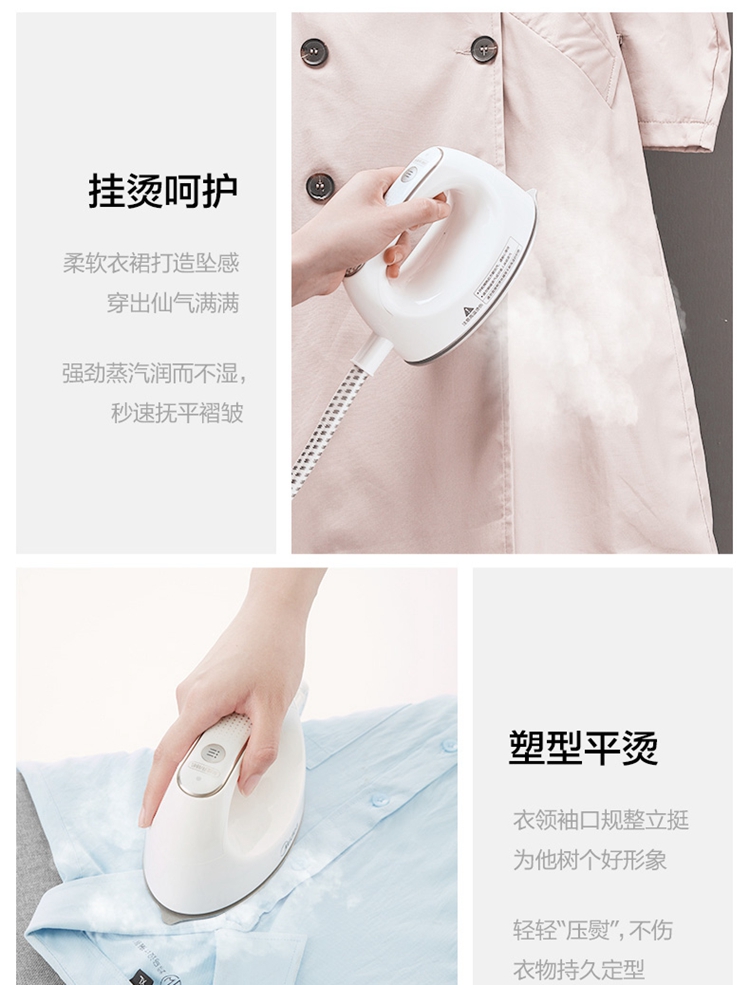 挂烫呵护

柔软衣裙打造坠感
穿出仙气满满

强劲蒸汽润而不湿，
秒速抚平褶皱

塑型平烫

衣领袖口规整立挺
为他树个好形象

轻轻“压熨”，不伤
衣物持久定型