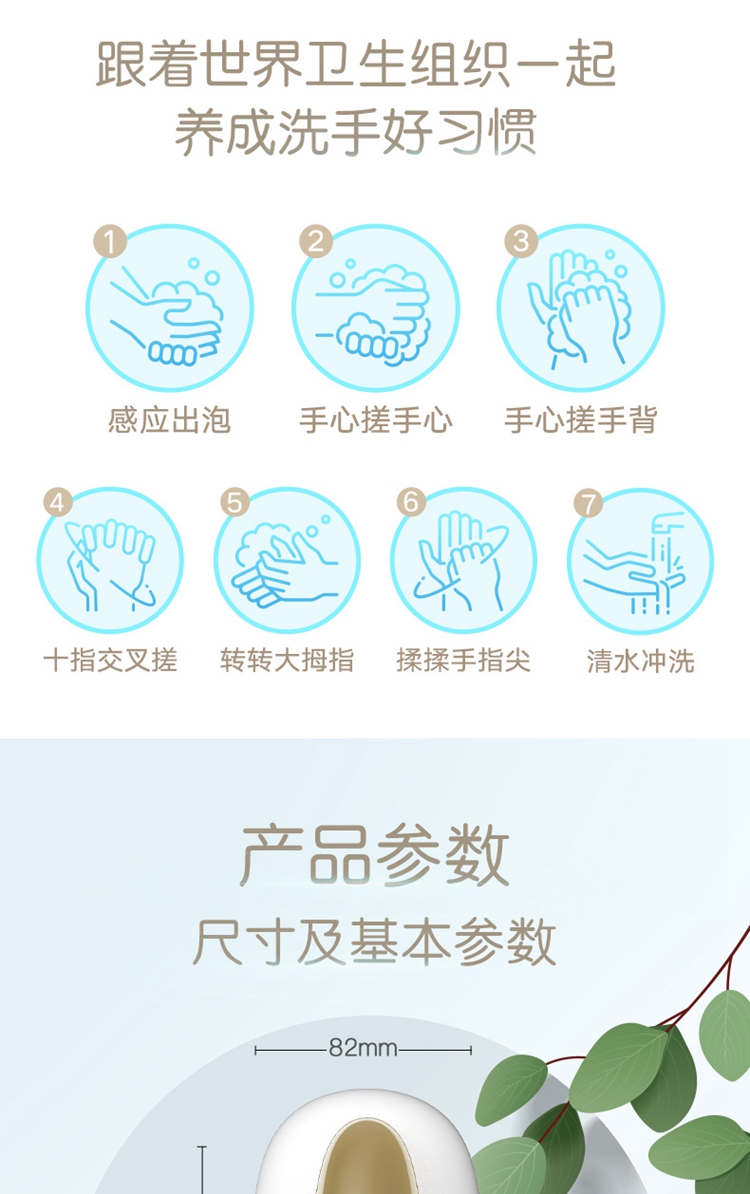 跟着世界卫生组织一起
养成洗手好习惯

1
感应出泡

2
手心搓手心

3
手心搓手背

4
十指交叉搓

5
转转大拇指

6
揉揉手指尖

7
清水冲洗

产品参数
尺寸及基本参数

82mm