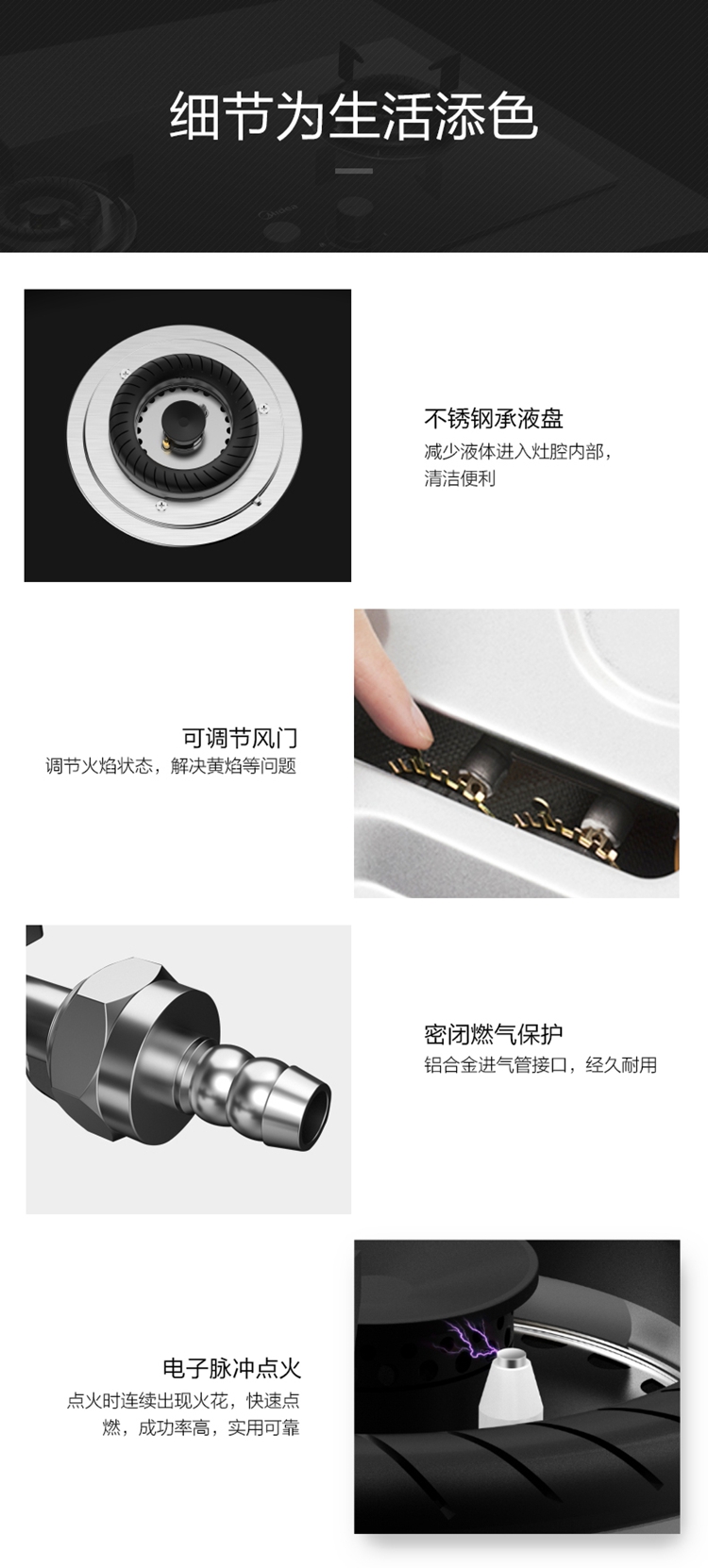 细节为生活添色

不锈钢承液盘
减少液体进入灶腔内部，清洁便利

可调节风门
调节火焰状态，解决黄焰等问题

密闭燃气保护
铝合金进气管接口，经久耐用

电子脉冲点火
点火时连续出现火花，快速点燃，成功率高，实用可靠