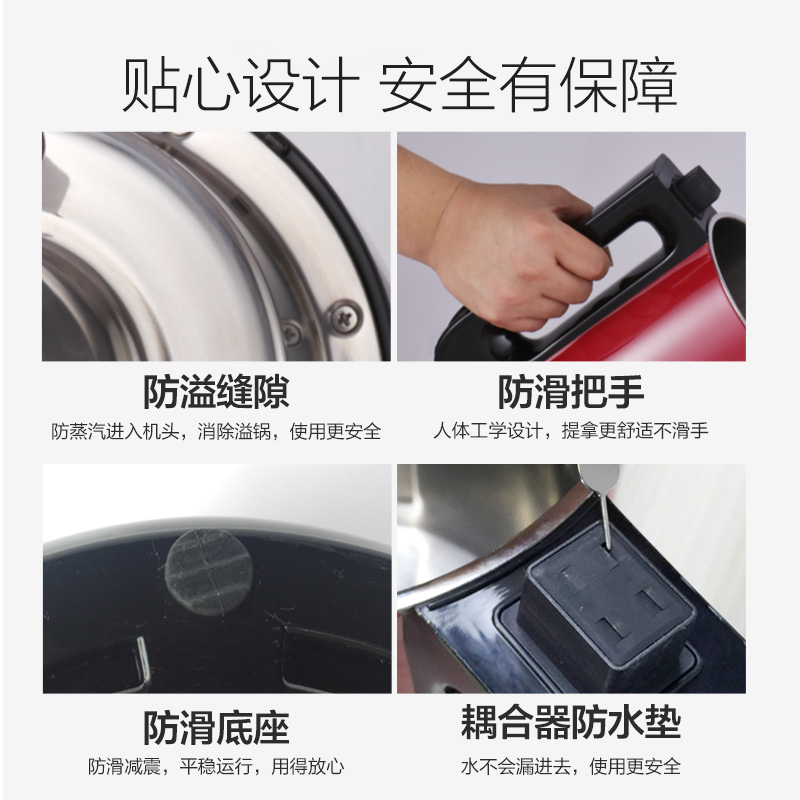 贴心设计 安全有保障

防溢缝隙
防蒸汽进入机头，消除溢锅，使用更安全

防滑把手
人体工学设计，提拿更舒适不滑手

防滑底座
防滑减震，平稳运行，用得放心

耦合器防水垫
水不会漏进去，使用更安全