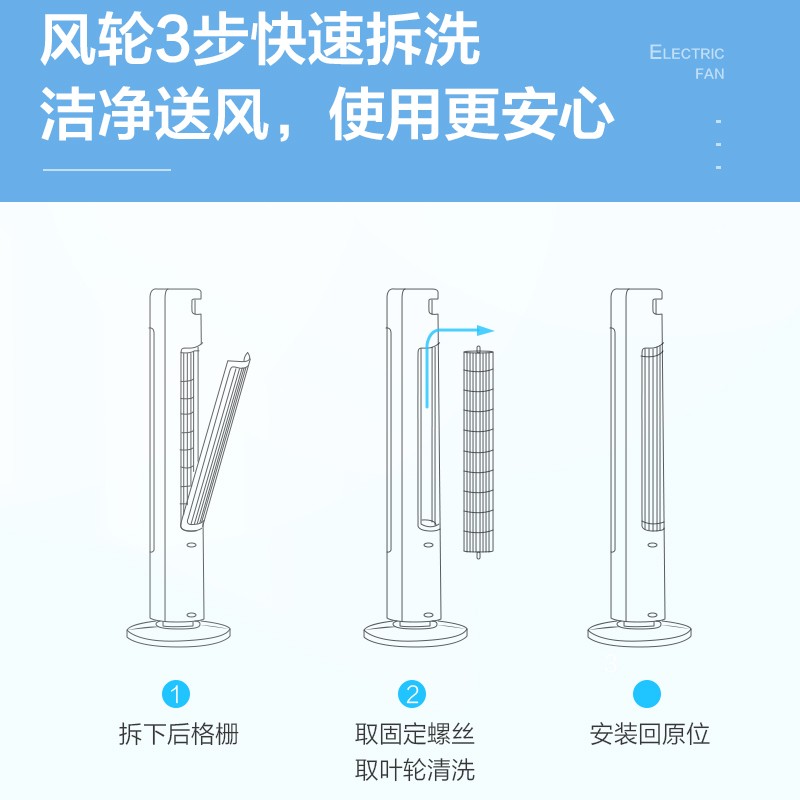 风轮3步快速拆洗
洁净送风，使用更安心

ELECTRIC
FAN

1
拆下后格栅

2
取固定螺丝
取叶轮清洗

安装回原位