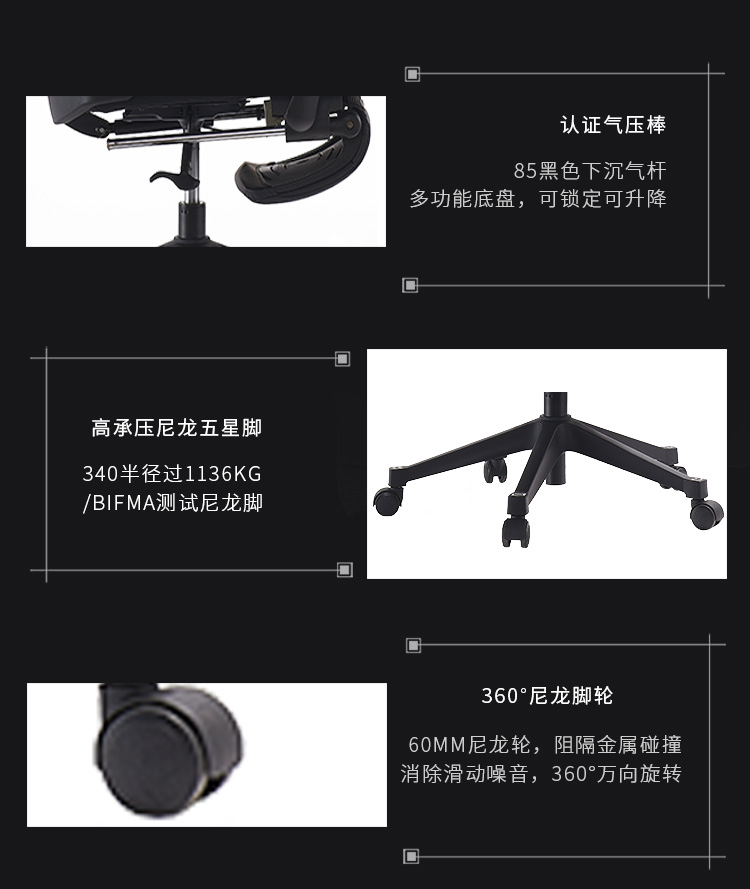 认证气压棒

85黑色下沉气杆
多功能底盘，可锁定可升降

高承压尼龙五星脚

340半径过1136KG
/BIFMA测试尼龙脚

360°尼龙脚轮

60MM尼龙轮，阻隔金属碰撞
消除滑动噪音，360°万向旋转