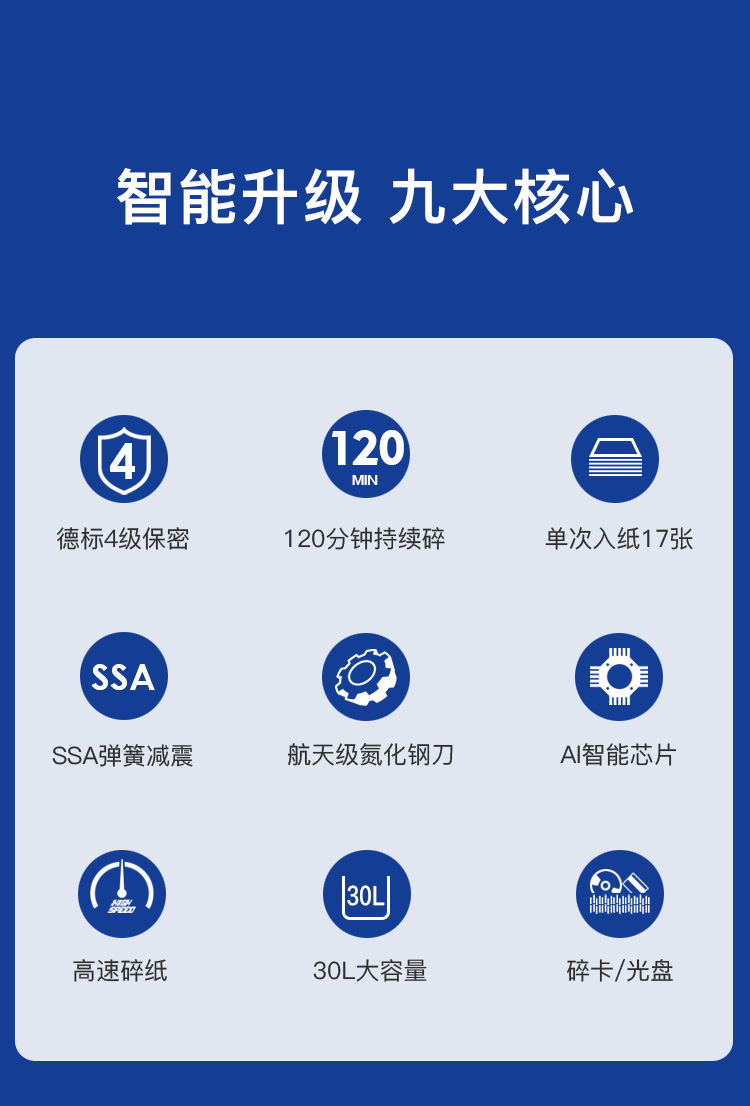 智能升级 九大核心

4

德标4级保密

120
MIN

120分钟持续碎

单次入纸17张

SSA

SSA弹簧减震

航天级氮化钢刀

AI智能芯片

HIGH SPEED

高速碎纸

30L

30L大容量

碎卡/光盘