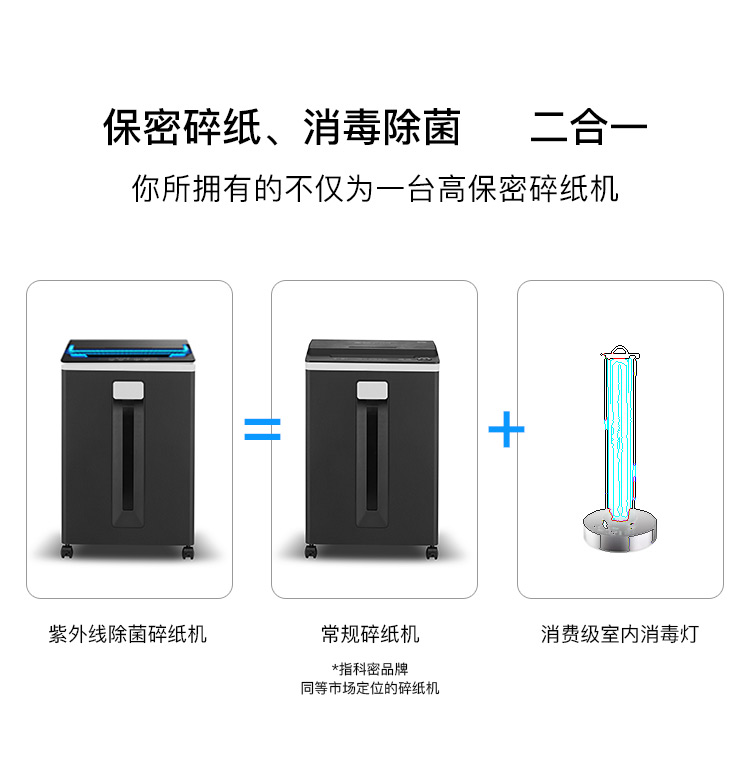 保密碎纸、消毒除菌　二合一

你所拥有的不仅为一台高保密碎纸机

=

+

紫外线除菌碎纸机

常规碎纸机

*指科密品牌
同等市场定位的碎纸机

消费级室内消毒灯