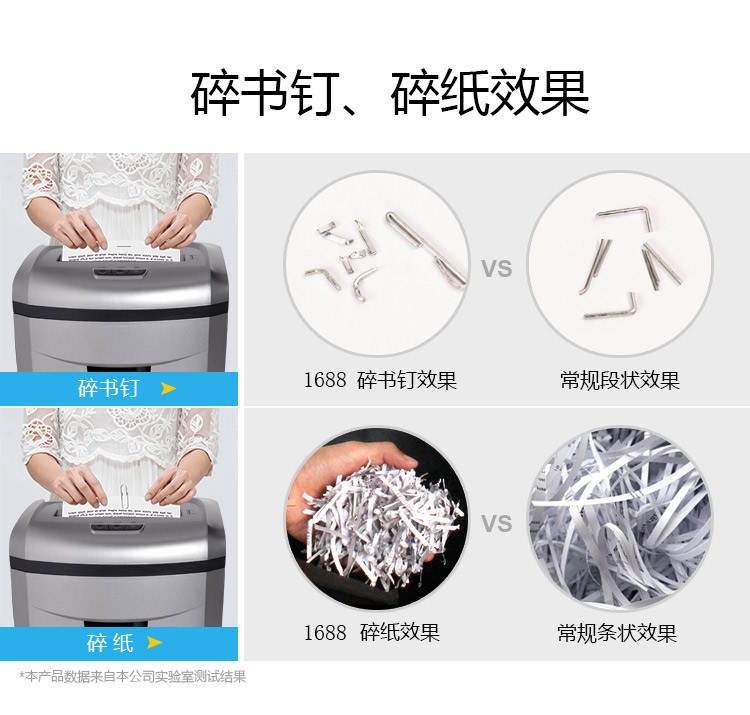 碎书钉、碎纸效果

碎书钉

VS

1688 碎书钉效果

常规段状效果

碎纸

VS

1688 碎纸效果

常规条状效果

*本产品数据来自本公司实验室测试结果