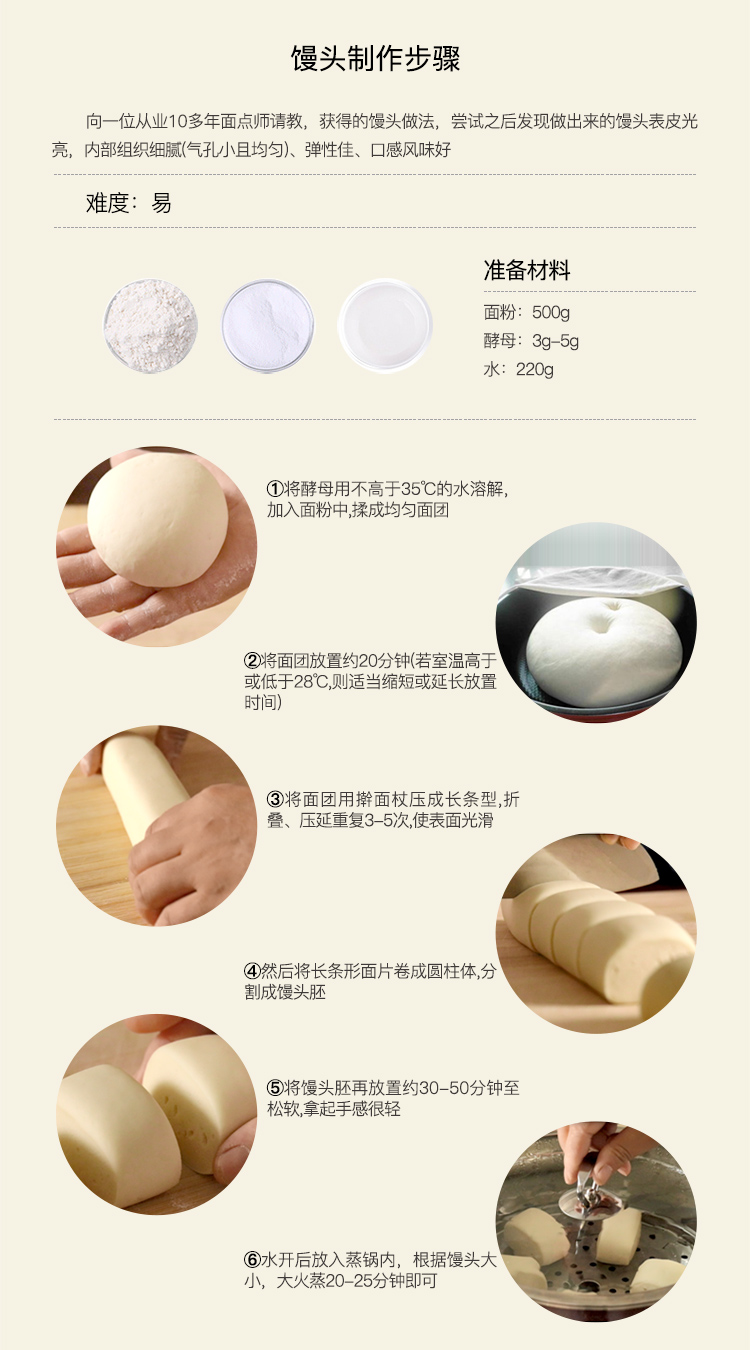 馒头制作步骤

向一位从业10多年面点师请教，获得的馒头做法，尝试之后发现做出来的馒头表皮光亮，内部组织细腻(气孔小且均匀)、弹性佳、口感风味好

难度：易

准备材料

面粉：500g
酵母：3g-5g
水：220g

①将酵母用不高于35℃的水溶解,加入面粉中,揉成均匀面团

②将面团放置约20分钟(若室温高于或低于28℃,则适当缩短或延长放置时间)

③将面团用擀面杖压成长条型,折叠、压延重复3-5次,使表面光滑

④然后将长条形面片卷成圆柱体,分割成馒头胚

⑤将馒头胚再放置约30-50分钟至松软,拿起手感很轻

⑥水开后放入蒸锅内，根据馒头大小，大火蒸20-25分钟即可