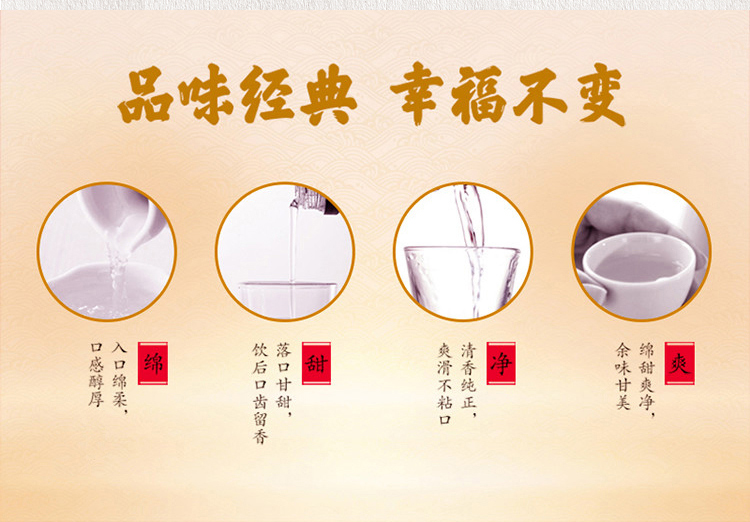 品味经典 幸福不变

绵
入口绵柔，口感醇厚

甜
落口甘甜，饮后口齿留香

净
清香纯正，爽滑不粘口

爽
绵甜爽净，余味甘美