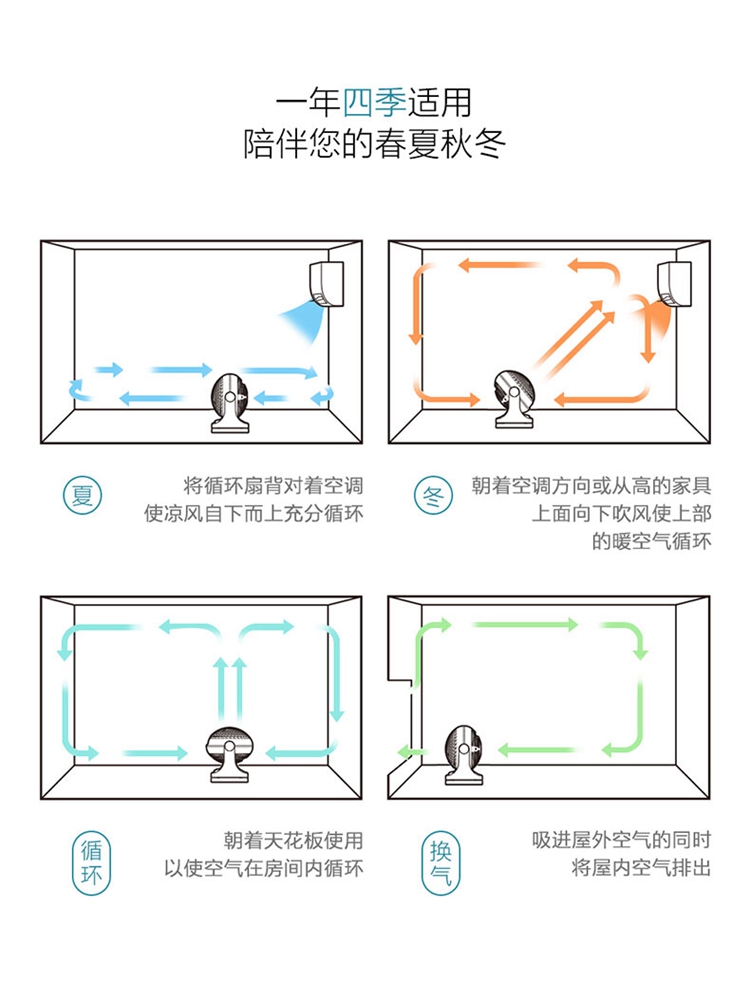 一年四季适用
陪伴您的春夏秋冬

夏

将循环扇背对着空调
使凉风自下而上充分循环

冬

朝着空调方向或从高的家具
上面向下吹风使上部
的暖空气循环

循环

朝着天花板使用
以使空气在房间内循环

换气

吸进屋外空气的同时
将屋内空气排出