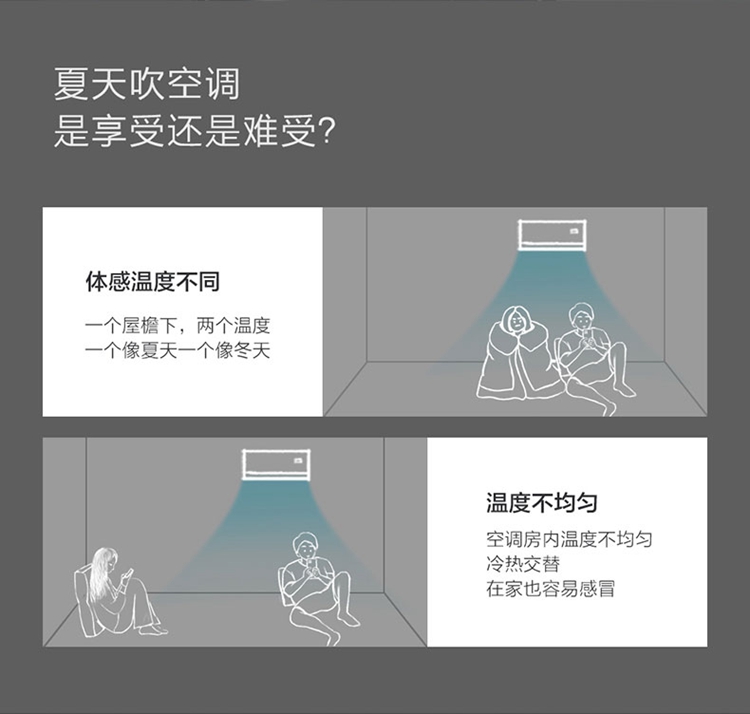 夏天吹空调
是享受还是难受?

体感温度不同

一个屋檐下，两个温度
一个像夏天一个像冬天

温度不均匀

空调房内温度不均匀
冷热交替
在家也容易感冒