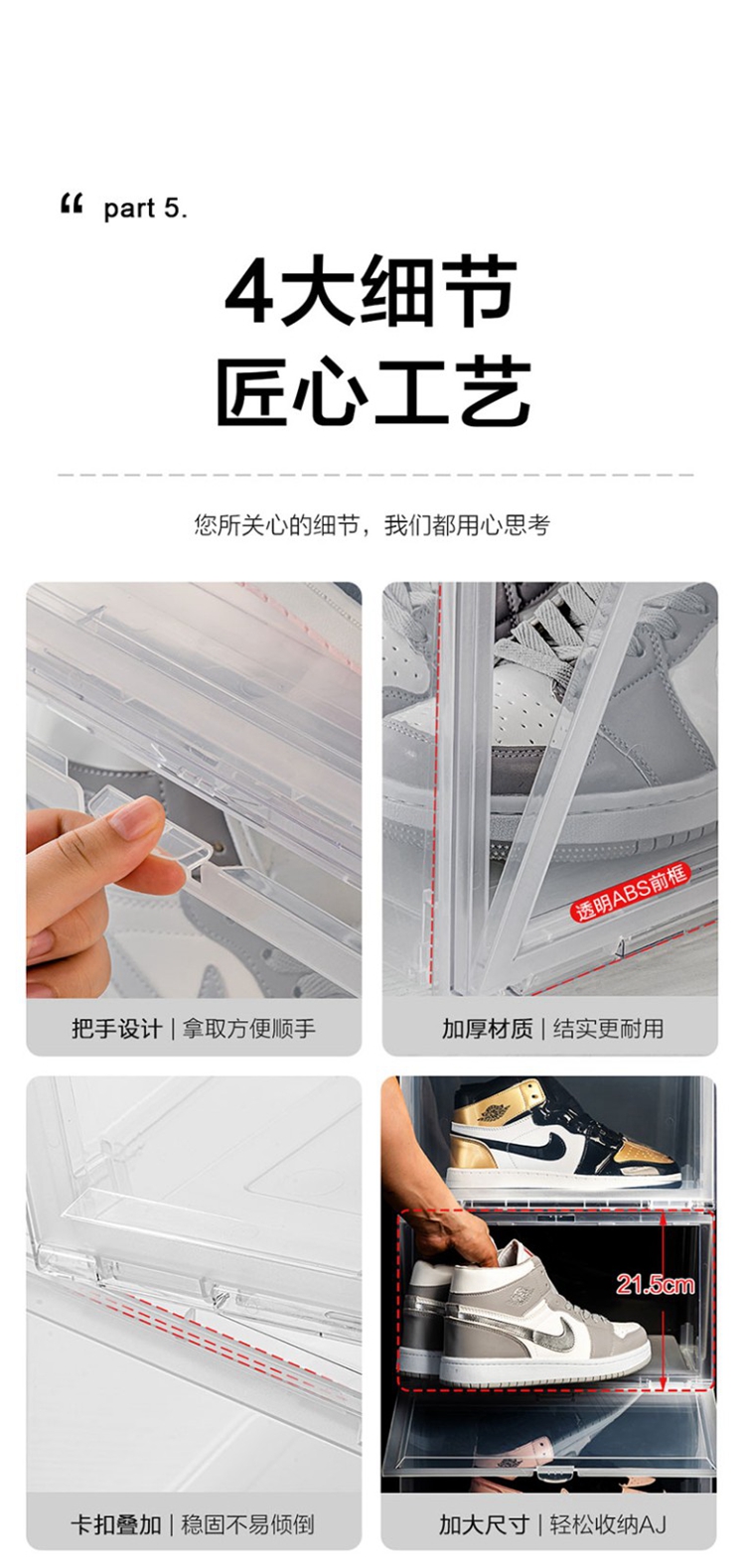 “ part 5.

4大细节
匠心工艺

您所关心的细节，我们都用心思考

透明ABS前框

把手设计 | 拿取方便顺手

加厚材质 | 结实更耐用

21.5cm

卡扣叠加 | 稳固不易倾倒

加大尺寸 | 轻松收纳AJ