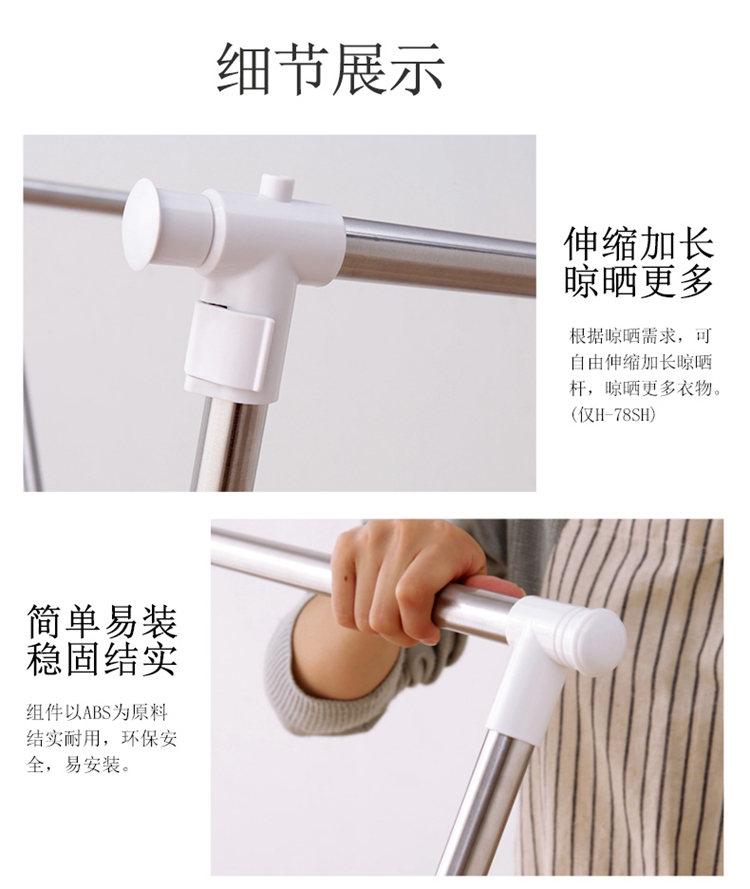 细节展示

伸缩加长
晾晒更多

根据晾晒需求，可自由伸缩加长晾晒杆，晾晒更多衣物。(仅H-78SH)

简单易装
稳固结实

组件以ABS为原料结实耐用，环保安全，易安装。