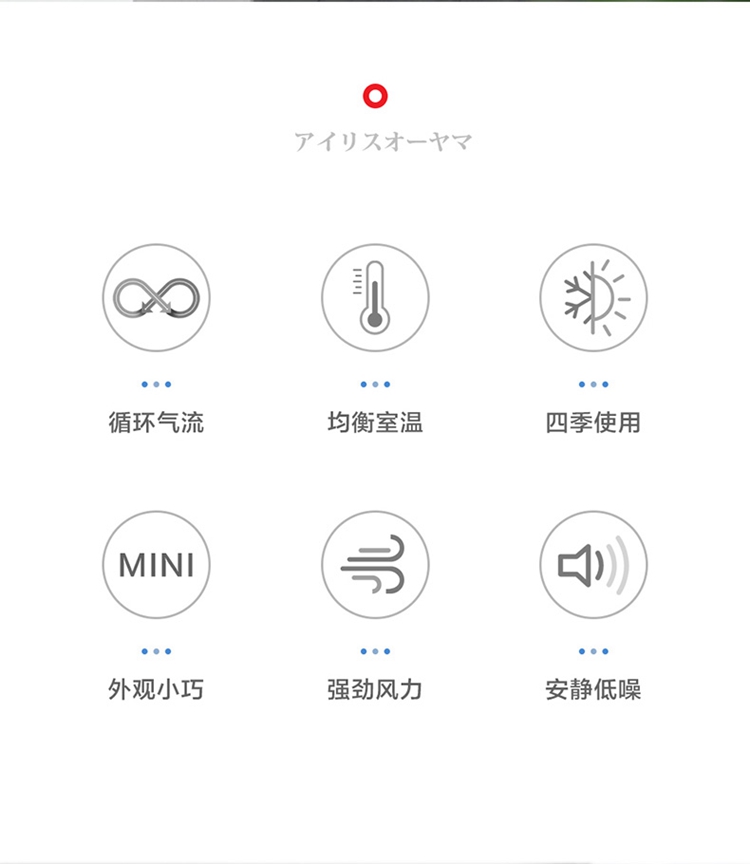 アイリスオーヤマ

循环气流

均衡室温

四季使用

MINI

外观小巧

强劲风力

安静低噪