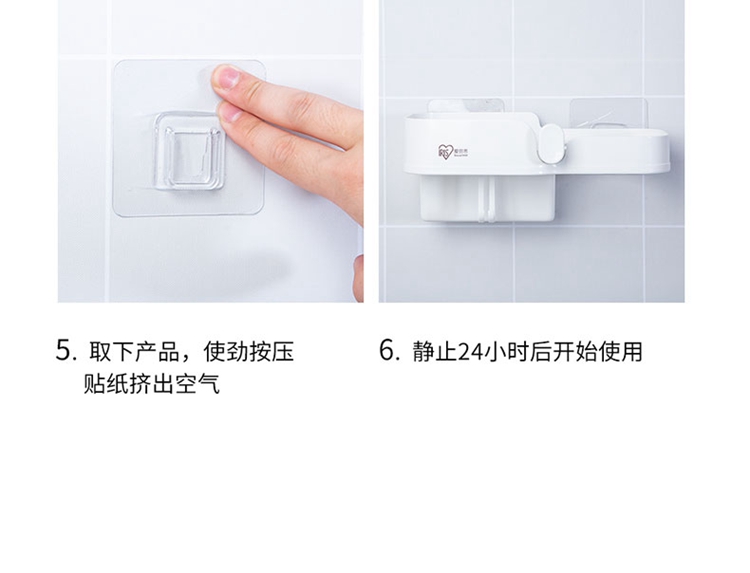 IRIS 爱丽思

5. 取下产品，使劲按压贴纸挤出空气

6. 静止24小时后开始使用