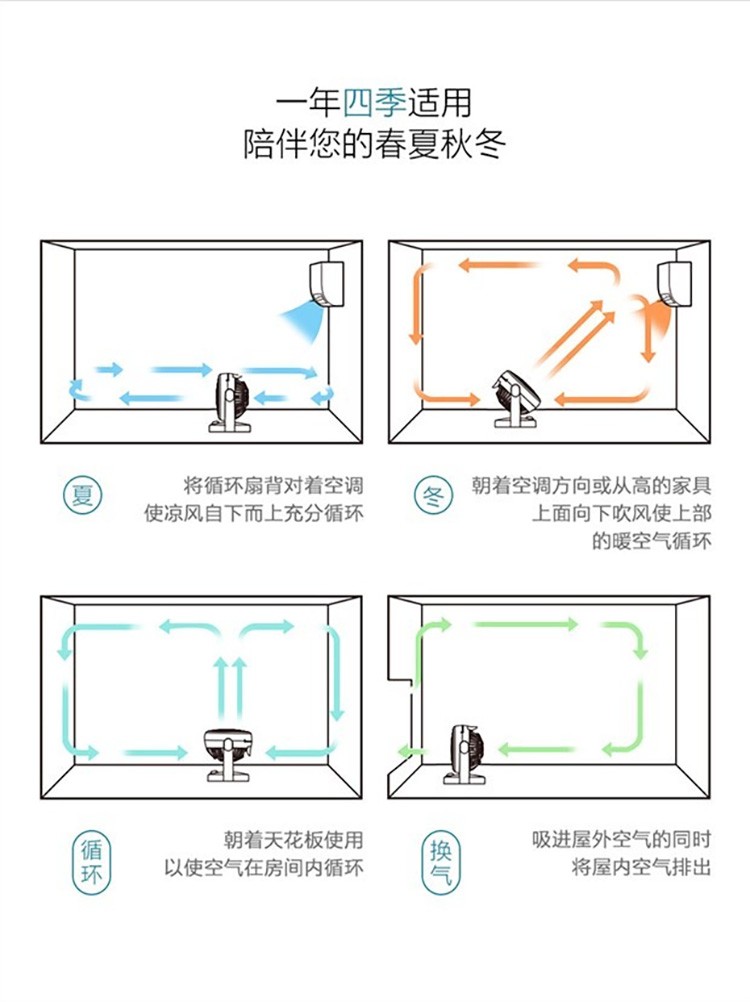 一年四季适用
陪伴您的春夏秋冬

夏

将循环扇背对着空调
使凉风自下而上充分循环

冬

朝着空调方向或从高的家具
上面向下吹风使上部
的暖空气循环

循环

朝着天花板使用
以使空气在房间内循环

换气

吸进屋外空气的同时
将屋内空气排出