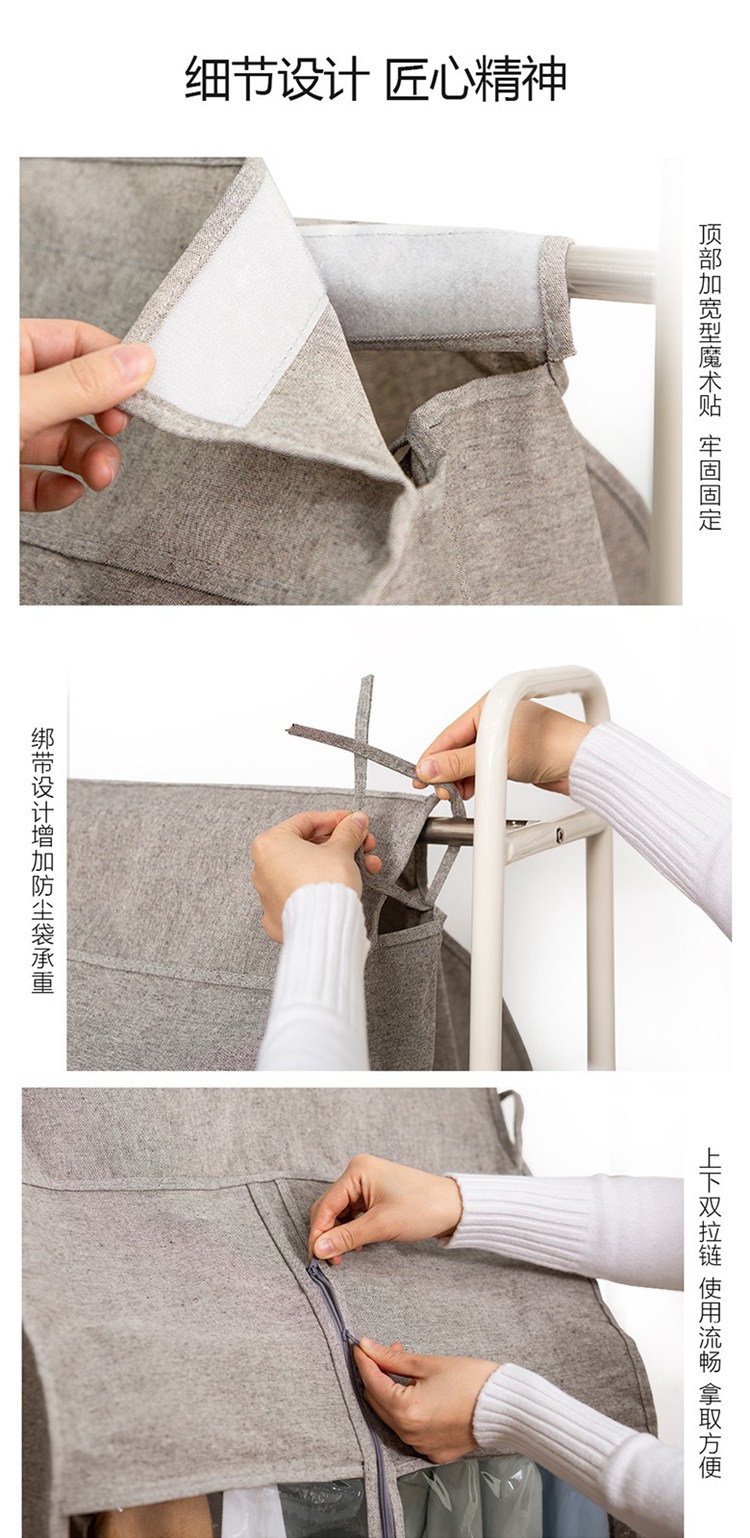 细节设计 匠心精神

顶部加宽型魔术贴 牢固固定

绑带设计增加防尘袋承重

上下双拉链 使用流畅 拿取方便