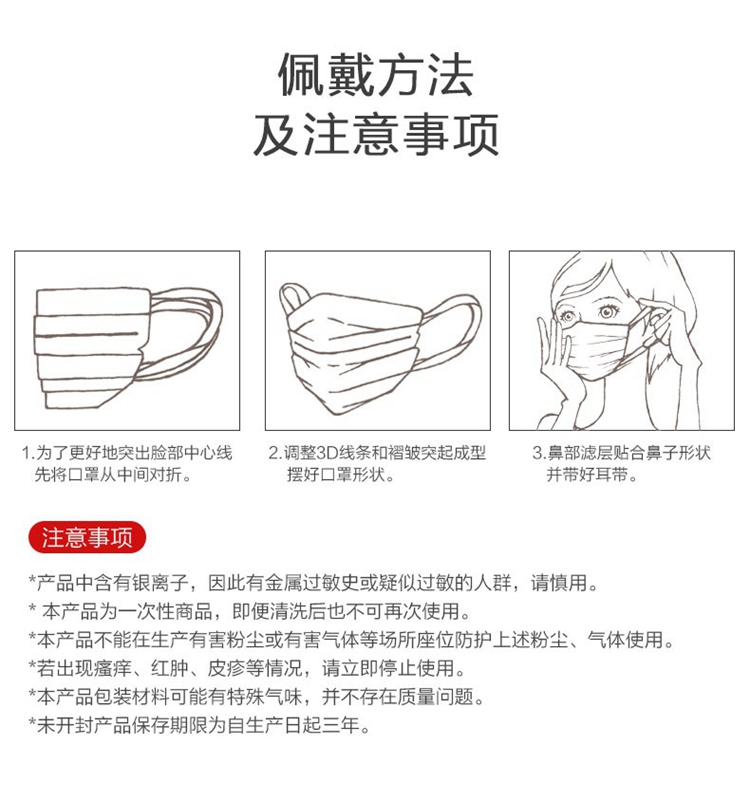 佩戴方法
及注意事项

1.为了更好地突出脸部中心线先将口罩从中间对折。

2.调整3D线条和褶皱突起成型摆好口罩形状。

3.鼻部滤层贴合鼻子形状并带好耳带。

注意事项

*产品中含有银离子，因此有金属过敏史或疑似过敏的人群，请慎用。
* 本产品为一次性商品，即便清洗后也不可再次使用。
*本产品不能在生产有害粉尘或有害气体等场所座位防护上述粉尘、气体使用。
*若出现瘙痒、红肿、皮疹等情况，请立即停止使用。
*本产品包装材料可能有特殊气味，并不存在质量问题。
*未开封产品保存期限为自生产日起三年。