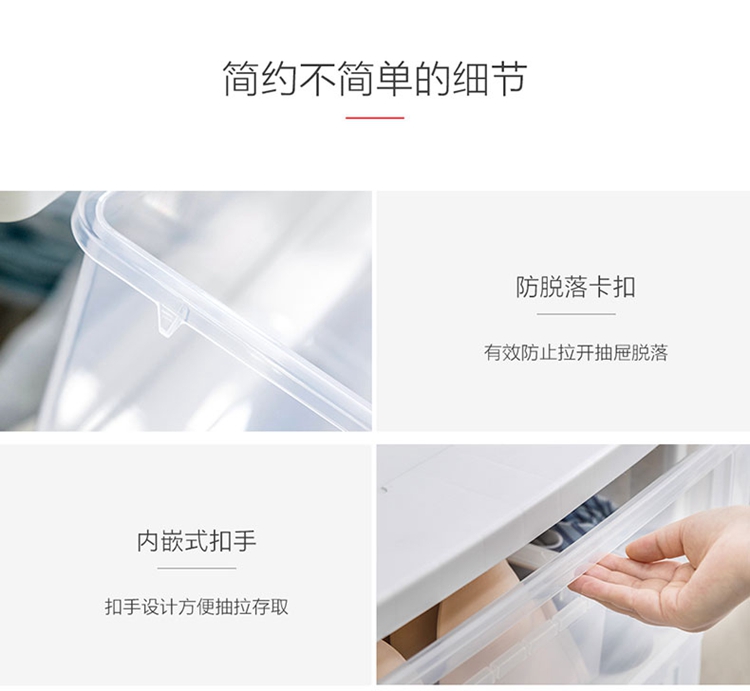 简约不简单的细节

防脱落卡扣

有效防止拉开抽屉脱落

内嵌式扣手

扣手设计方便抽拉存取