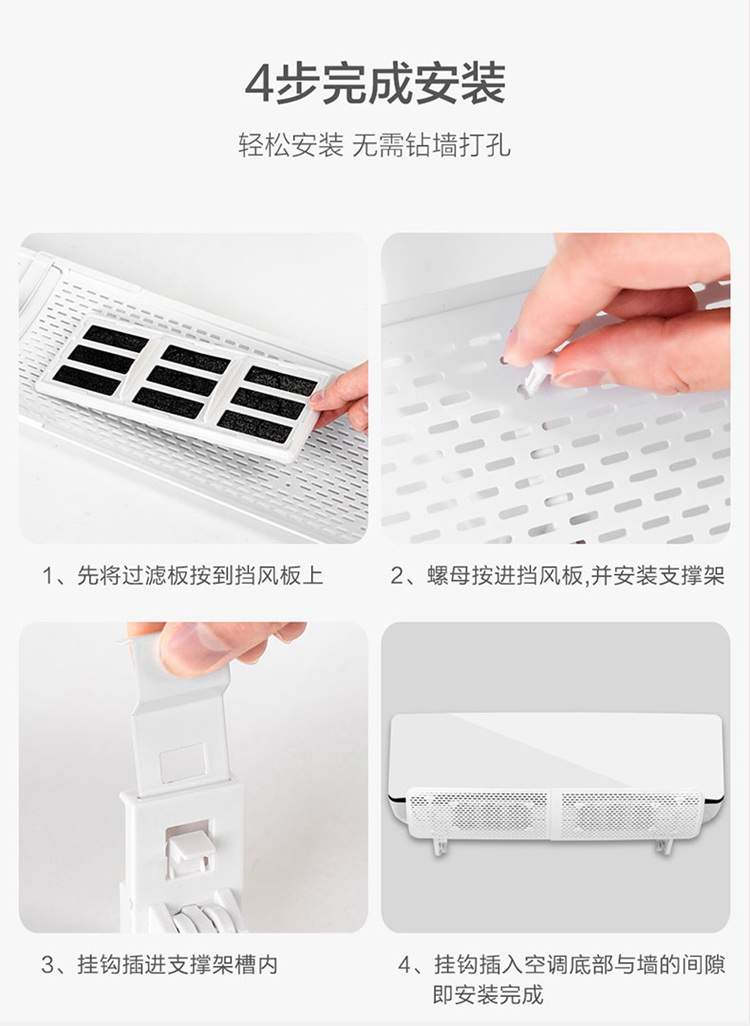 4步完成安装

轻松安装 无需钻墙打孔

1、先将过滤板按到挡风板上

2、螺母按进挡风板,并安装支撑架

3、挂钩插进支撑架槽内

4、挂钩插入空调底部与墙的间隙即安装完成