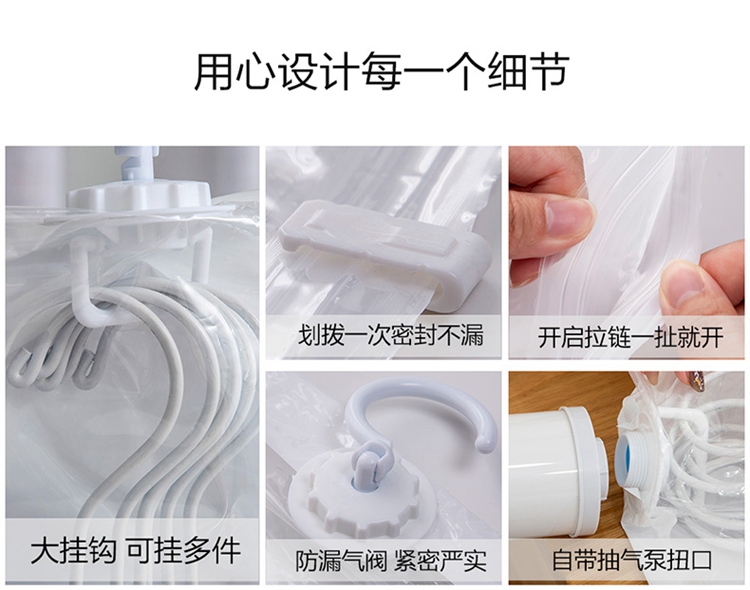 用心设计每一个细节

大挂钩 可挂多件

划拨一次密封不漏

开启拉链一扯就开

防漏气阀 紧密严实

自带抽气泵扭口