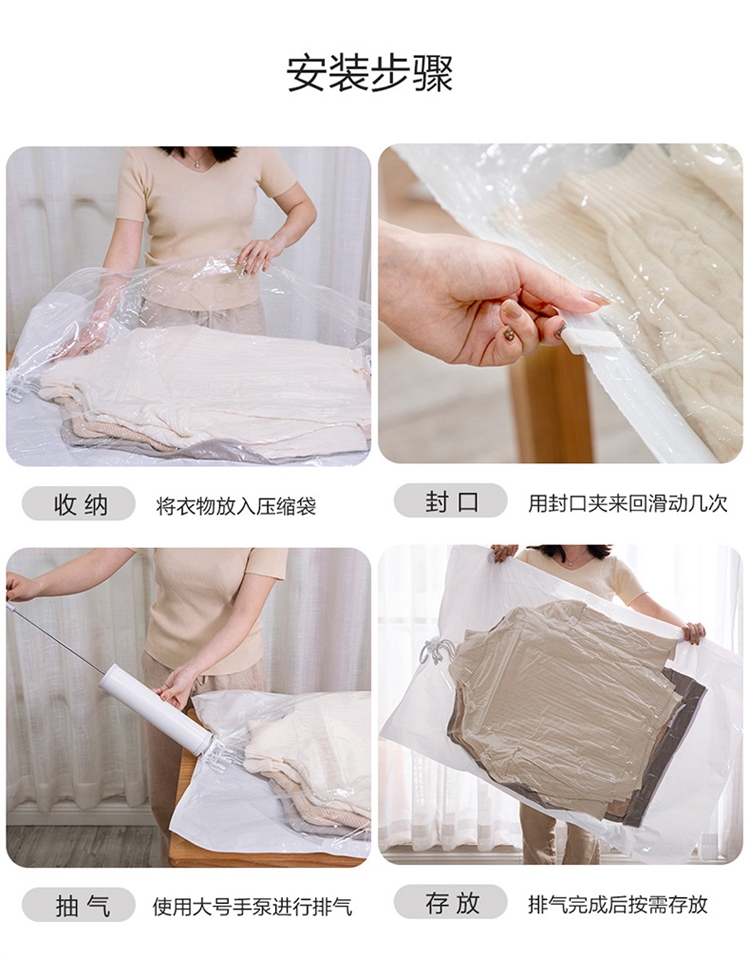 安装步骤

收纳 将衣物放入压缩袋

封口 用封口夹来回滑动几次

抽气 使用大号手泵进行排气

存放 排气完成后按需存放