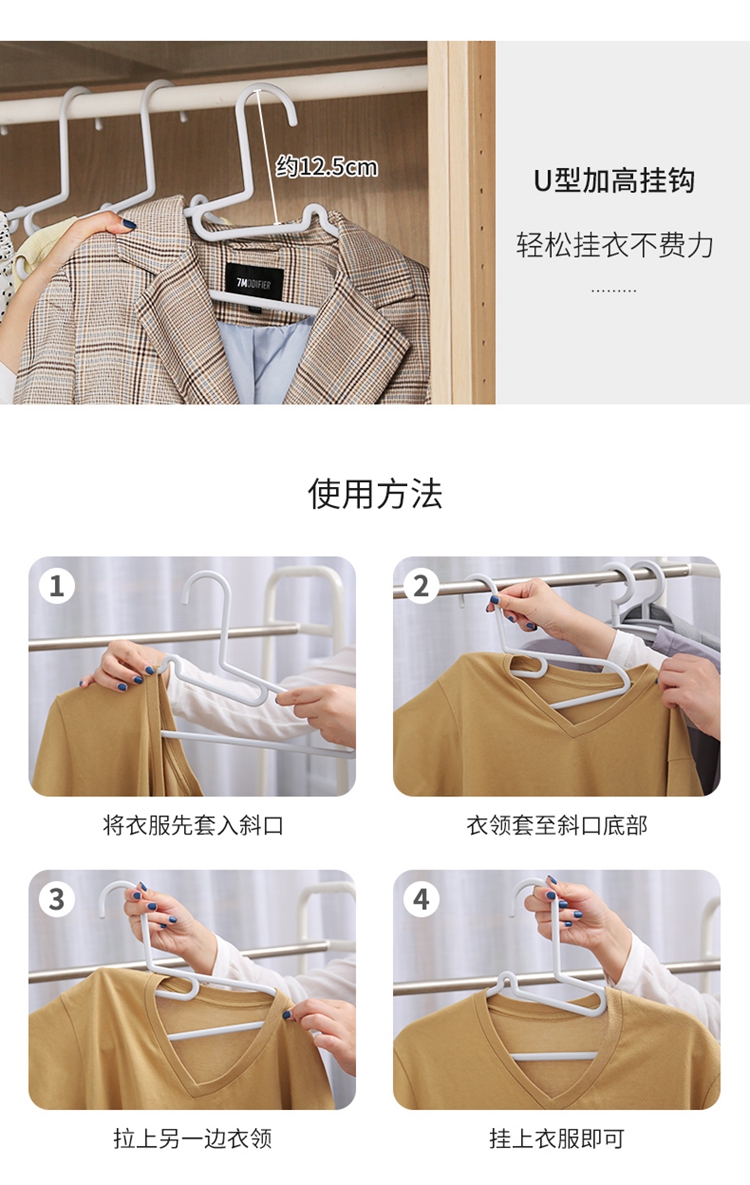 约12.5cm

7MODIFIER

U型加高挂钩

轻松挂衣不费力

.........

使用方法

1

将衣服先套入斜口

2

衣领套至斜口底部

3

拉上另一边衣领

4

挂上衣服即可