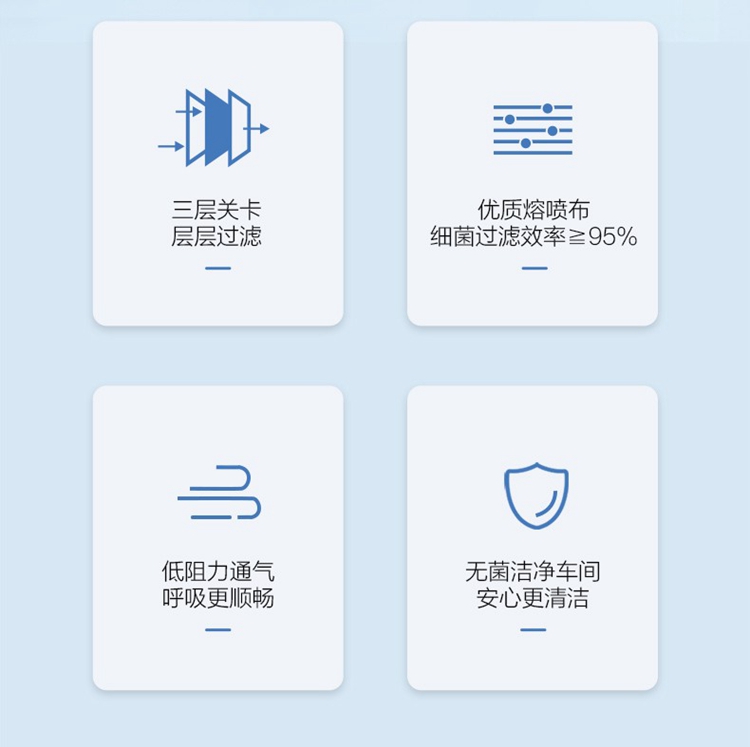 三层关卡
层层过滤

优质熔喷布
细菌过滤效率≧95%

低阻力通气
呼吸更顺畅

无菌洁净车间
安心更清洁