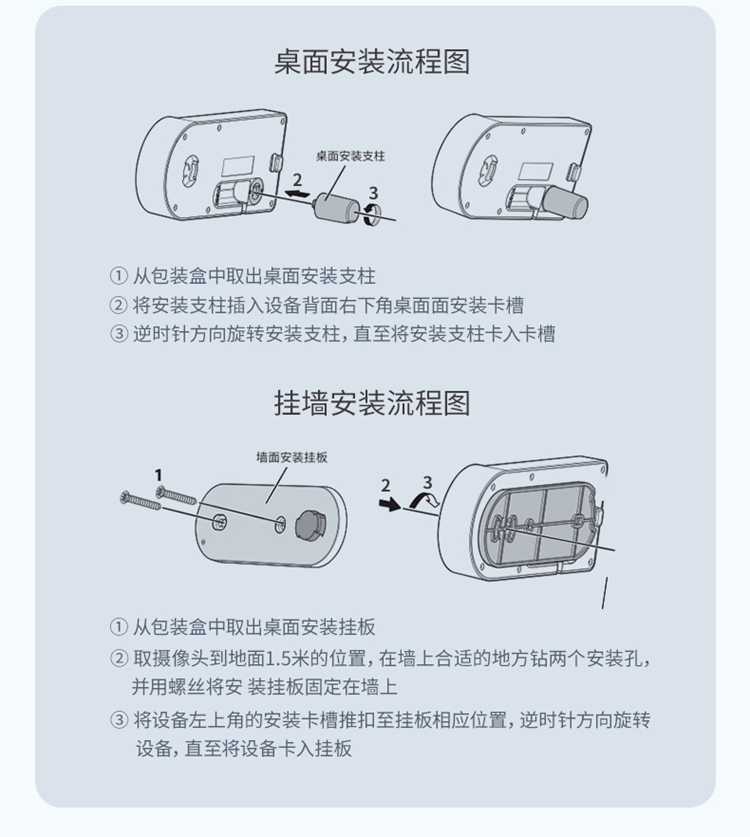 桌面安装流程图

桌面安装支柱

2

3

① 从包装盒中取出桌面安装支柱
② 将安装支柱插入设备背面右下角桌面面安装卡槽
③ 逆时针方向旋转安装支柱，直至将安装支柱卡入卡槽

挂墙安装流程图

墙面安装挂板

1

2

3

① 从包装盒中取出桌面安装挂板
② 取摄像头到地面1.5米的位置，在墙上合适的地方钻两个安装孔，并用螺丝将安 装挂板固定在墙上
③ 将设备左上角的安装卡槽推扣至挂板相应位置，逆时针方向旋转设备，直至将设备卡入挂板