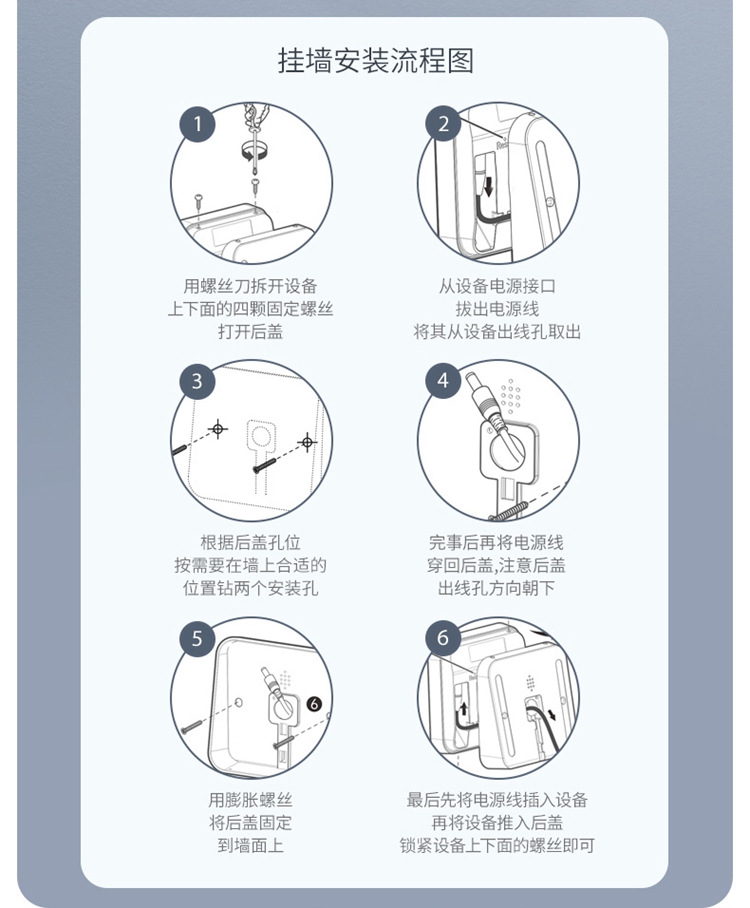 挂墙安装流程图

1

用螺丝刀拆开设备
上下面的四颗固定螺丝
打开后盖

2

从设备电源接口
拔出电源线
将其从设备出线孔取出

3

根据后盖孔位
按需要在墙上合适的
位置钻两个安装孔

4

完事后再将电源线
穿回后盖,注意后盖
出线孔方向朝下

5

6

用膨胀螺丝
将后盖固定
到墙面上

6

最后先将电源线插入设备
再将设备推入后盖
锁紧设备上下面的螺丝即可