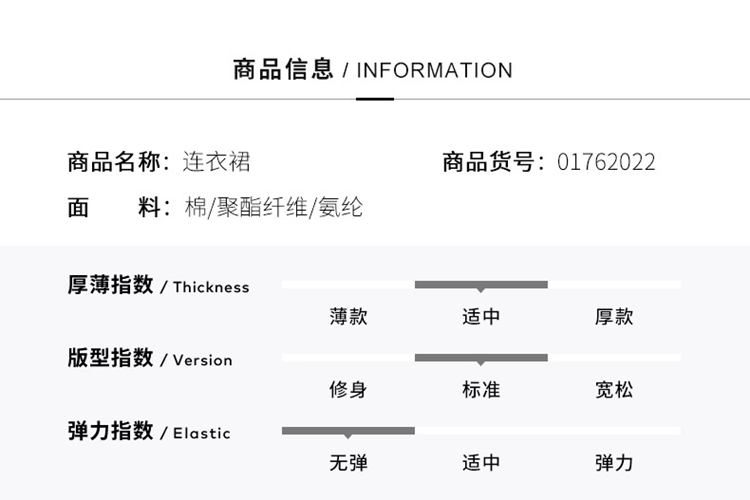 商品信息 / INFORMATION

商品名称：连衣裙
商品货号：01762022
面　　料：棉/聚酯纤维/氨纶

厚薄指数 / Thickness
薄款　适中　厚款

版型指数 / Version
修身　标准　宽松

弹力指数 / Elastic
无弹　适中　弹力