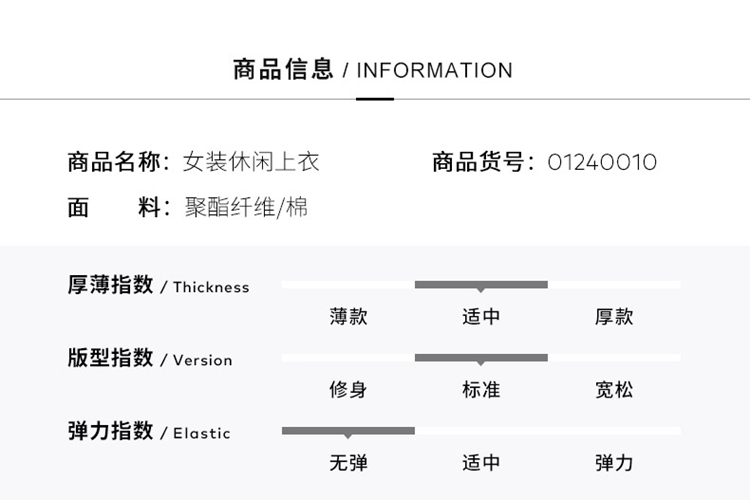 商品信息 / INFORMATION

商品名称：女装休闲上衣

商品货号：01240010

面　　料：聚酯纤维/棉

厚薄指数 / Thickness

薄款　适中　厚款

版型指数 / Version

修身　标准　宽松

弹力指数 / Elastic

无弹　适中　弹力