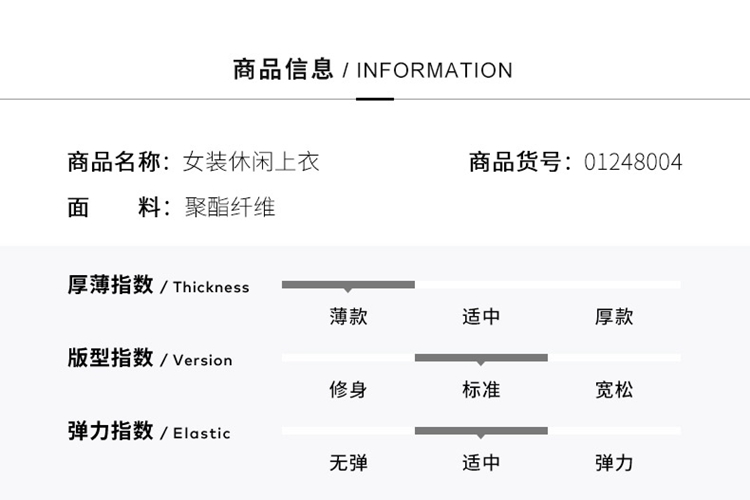 商品信息 / INFORMATION

商品名称：女装休闲上衣

商品货号：01248004

面　　料：聚酯纤维

厚薄指数 / Thickness

薄款　适中　厚款

版型指数 / Version

修身　标准　宽松

弹力指数 / Elastic

无弹　适中　弹力