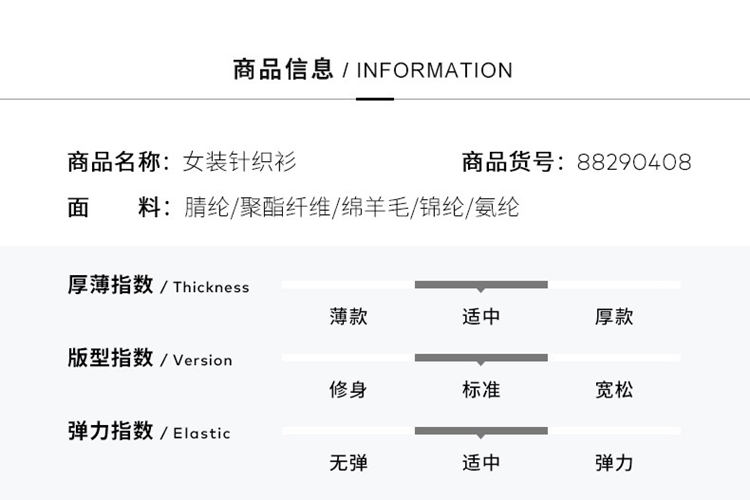 商品信息 / INFORMATION

商品名称：女装针织衫 商品货号：88290408

面 料：腈纶/聚酯纤维/绵羊毛/锦纶/氨纶

厚薄指数 / Thickness

薄款 适中 厚款

版型指数 / Version

修身 标准 宽松

弹力指数 / Elastic

无弹 适中 弹力