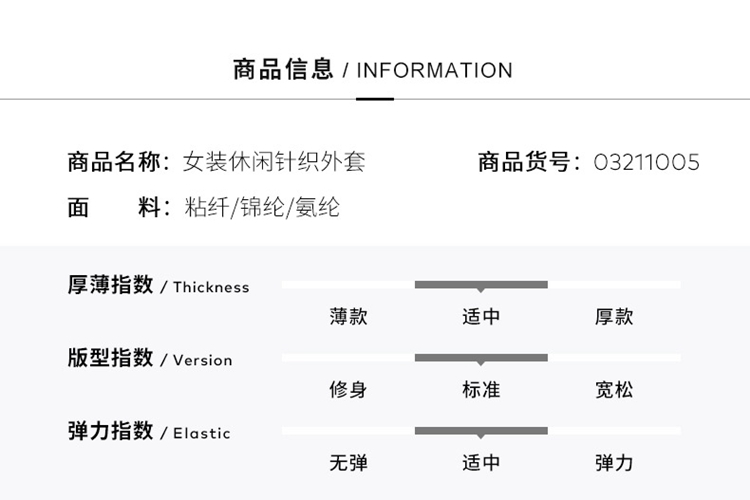 商品信息 / INFORMATION

商品名称：女装休闲针织外套

商品货号：03211005

面　　料：粘纤/锦纶/氨纶

厚薄指数 / Thickness

薄款　适中　厚款

版型指数 / Version

修身　标准　宽松

弹力指数 / Elastic

无弹　适中　弹力