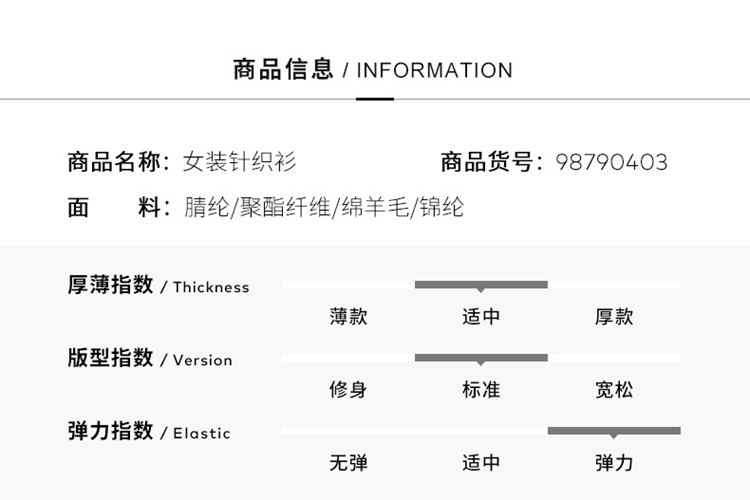 商品信息 / INFORMATION

商品名称：女装针织衫 商品货号：98790403

面 料：腈纶/聚酯纤维/绵羊毛/锦纶

厚薄指数 / Thickness
薄款 适中 厚款

版型指数 / Version
修身 标准 宽松

弹力指数 / Elastic
无弹 适中 弹力