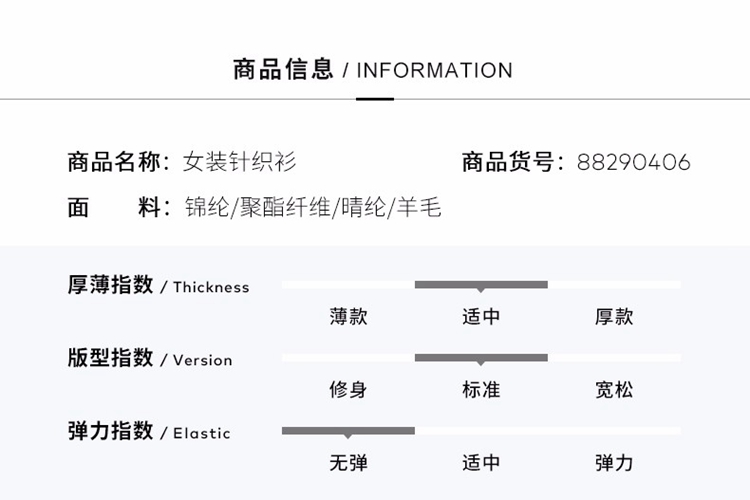 商品信息 / INFORMATION

商品名称：女装针织衫

商品货号：88290406

面　　料：锦纶/聚酯纤维/晴纶/羊毛

厚薄指数 / Thickness

薄款 适中 厚款

版型指数 / Version

修身 标准 宽松

弹力指数 / Elastic

无弹 适中 弹力