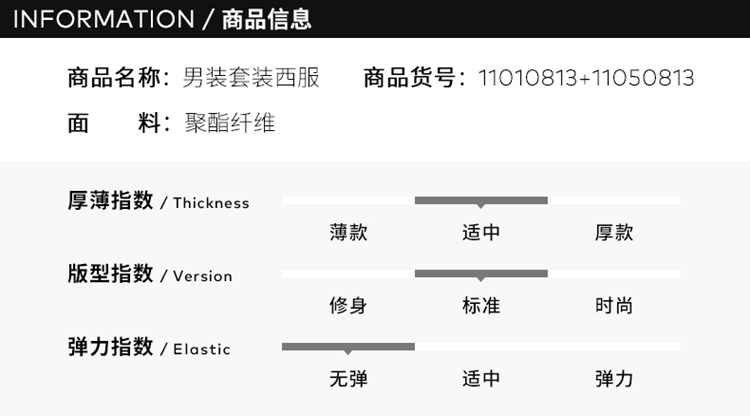 INFORMATION / 商品信息

商品名称：男装套装西服 商品货号：11010813+11050813

面 料：聚酯纤维

厚薄指数 / Thickness

薄款 适中 厚款

版型指数 / Version

修身 标准 时尚

弹力指数 / Elastic

无弹 适中 弹力