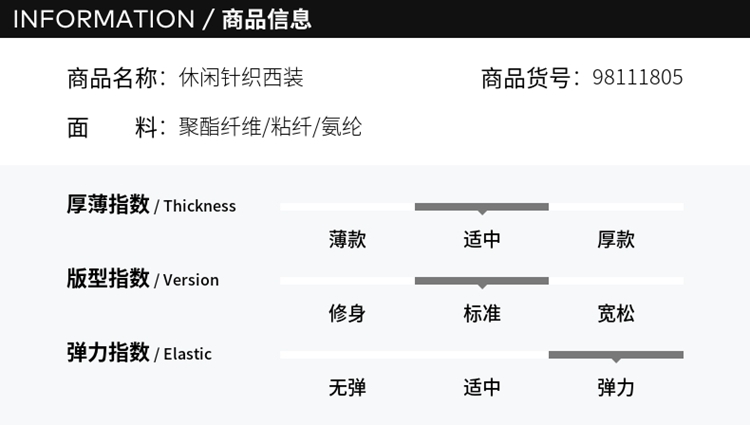 INFORMATION / 商品信息

商品名称：休闲针织西装 商品货号：98111805

面 料：聚酯纤维/粘纤/氨纶

厚薄指数 / Thickness

薄款 适中 厚款

版型指数 / Version

修身 标准 宽松

弹力指数 / Elastic

无弹 适中 弹力