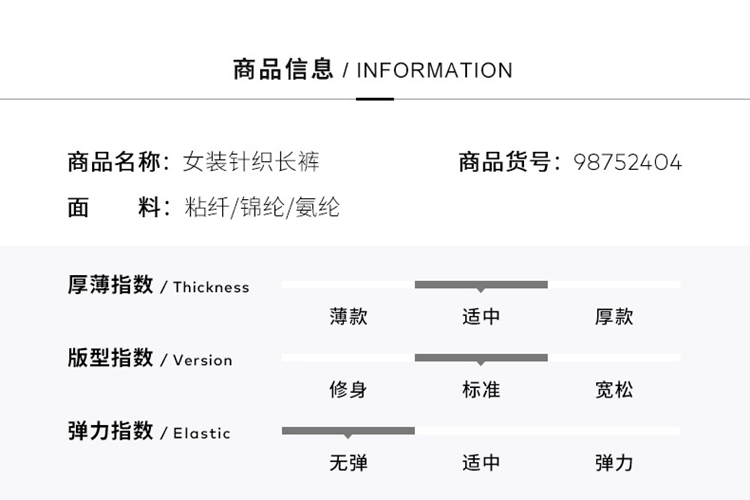 商品信息 / INFORMATION

商品名称：女装针织长裤

商品货号：98752404

面　　料：粘纤/锦纶/氨纶

厚薄指数 / Thickness

薄款　适中　厚款

版型指数 / Version

修身　标准　宽松

弹力指数 / Elastic

无弹　适中　弹力