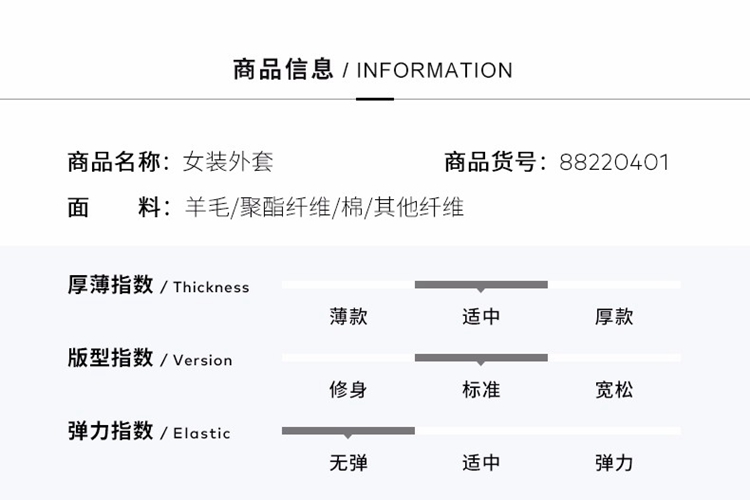 商品信息 / INFORMATION

商品名称：女装外套

商品货号：88220401

面　　料：羊毛/聚酯纤维/棉/其他纤维

厚薄指数 / Thickness

薄款　适中　厚款

版型指数 / Version

修身　标准　宽松

弹力指数 / Elastic

无弹　适中　弹力