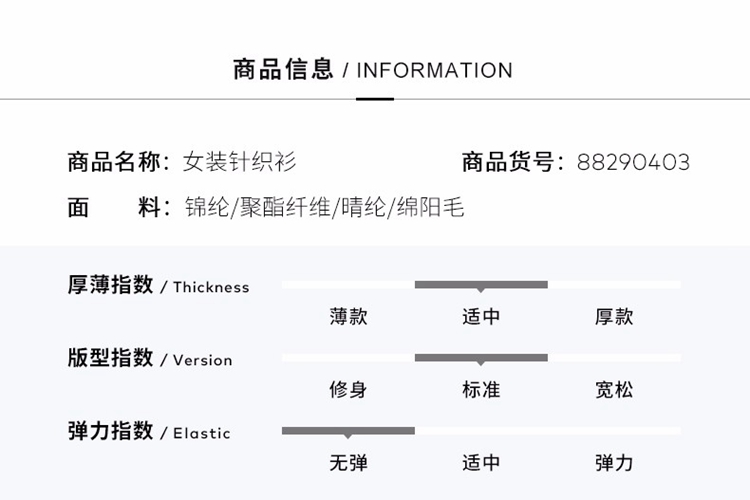 商品信息 / INFORMATION

商品名称：女装针织衫 商品货号：88290403

面 料：锦纶/聚酯纤维/晴纶/绵阳毛

厚薄指数 / Thickness

薄款 适中 厚款

版型指数 / Version

修身 标准 宽松

弹力指数 / Elastic

无弹 适中 弹力