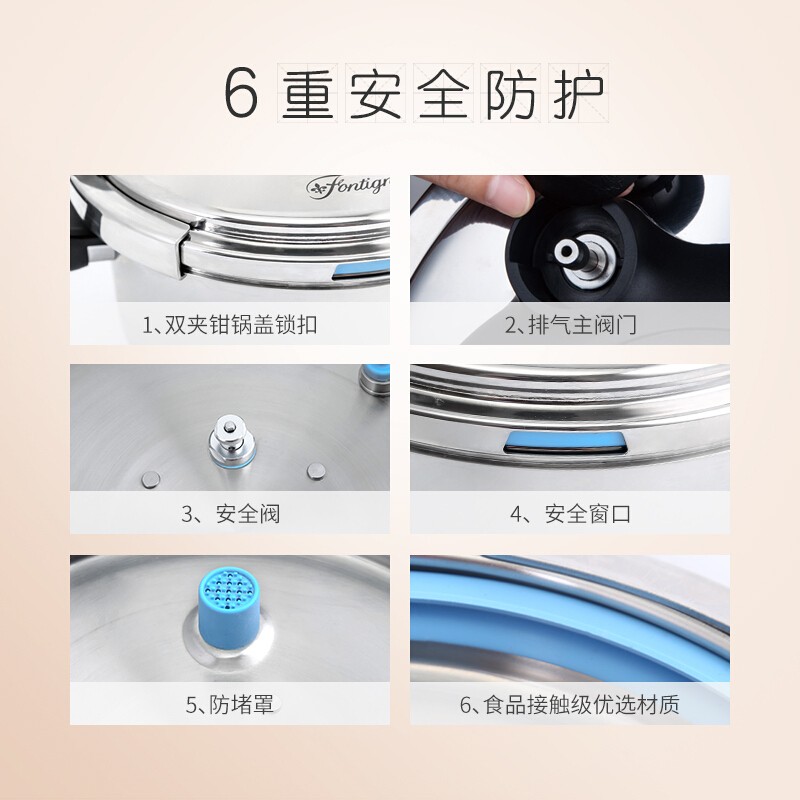 6 重安全防护

Fontign

1、双夹钳锅盖锁扣

2、排气主阀门

3、安全阀

4、安全窗口

5、防堵罩

6、食品接触级优选材质