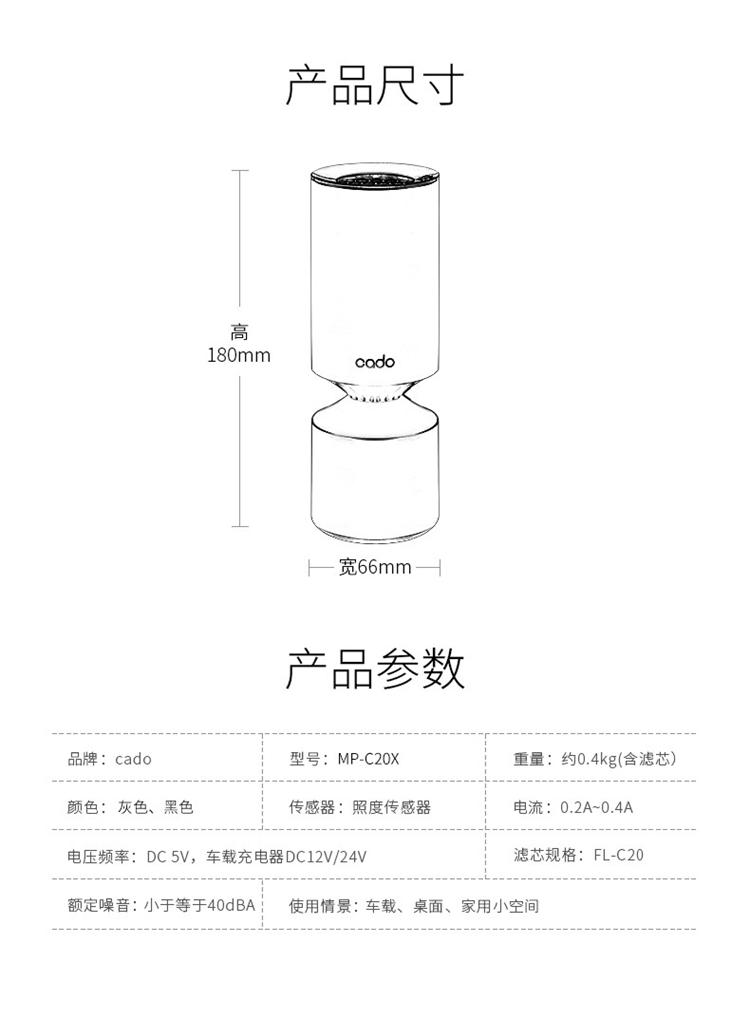 产品尺寸

高
180mm

cado

宽66mm

产品参数

| 品牌：cado | 型号：MP-C20X | 重量：约0.4kg(含滤芯) |
|---|---|---|
| 颜色：灰色、黑色 | 传感器：照度传感器 | 电流：0.2A~0.4A |
| 电压频率：DC 5V，车载充电器DC12V/24V | | 滤芯规格：FL-C20 |
| 额定噪音：小于等于40dBA | 使用情景：车载、桌面、家用小空间 | |