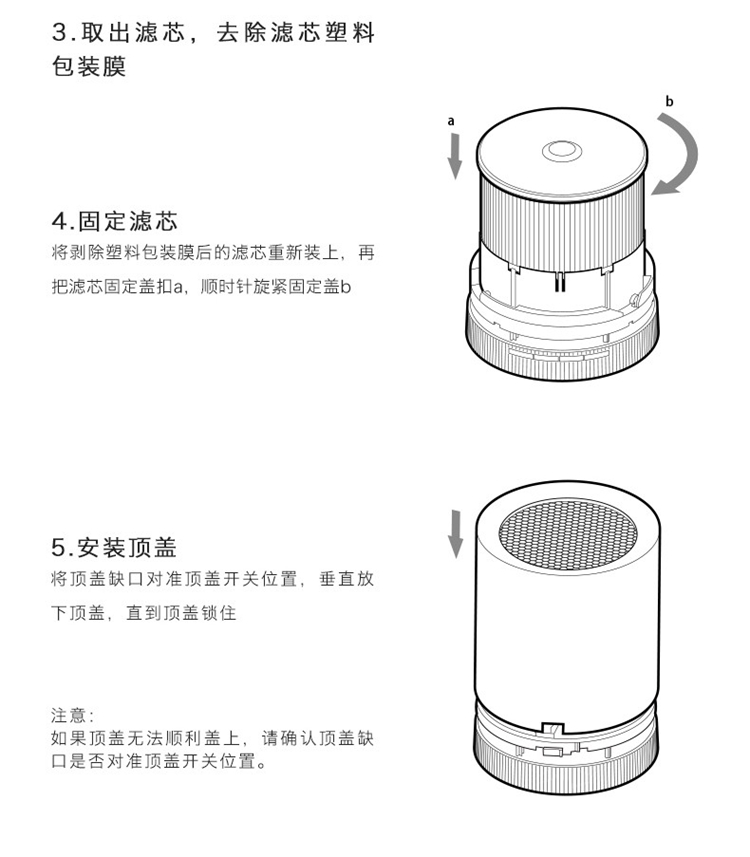 3.取出滤芯，去除滤芯塑料包装膜

a

b

4.固定滤芯

将剥除塑料包装膜后的滤芯重新装上，再把滤芯固定盖扣a，顺时针旋紧固定盖b

5.安装顶盖

将顶盖缺口对准顶盖开关位置，垂直放下顶盖，直到顶盖锁住

注意：
如果顶盖无法顺利盖上，请确认顶盖缺口是否对准顶盖开关位置。