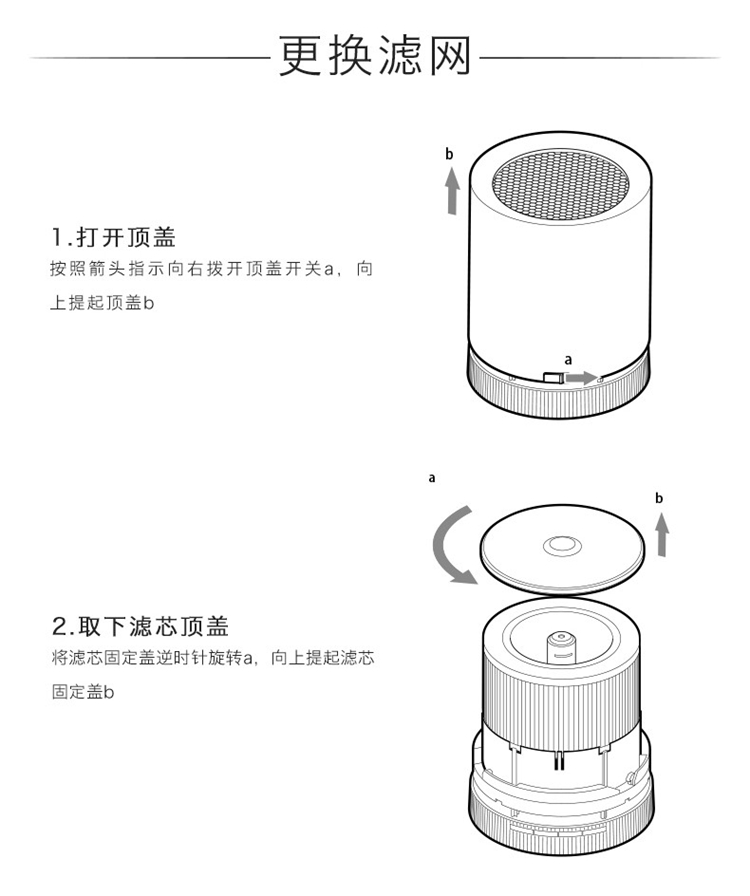 更换滤网

1.打开顶盖
按照箭头指示向右拨开顶盖开关a，向上提起顶盖b

b

a

2.取下滤芯顶盖
将滤芯固定盖逆时针旋转a，向上提起滤芯固定盖b

a

b