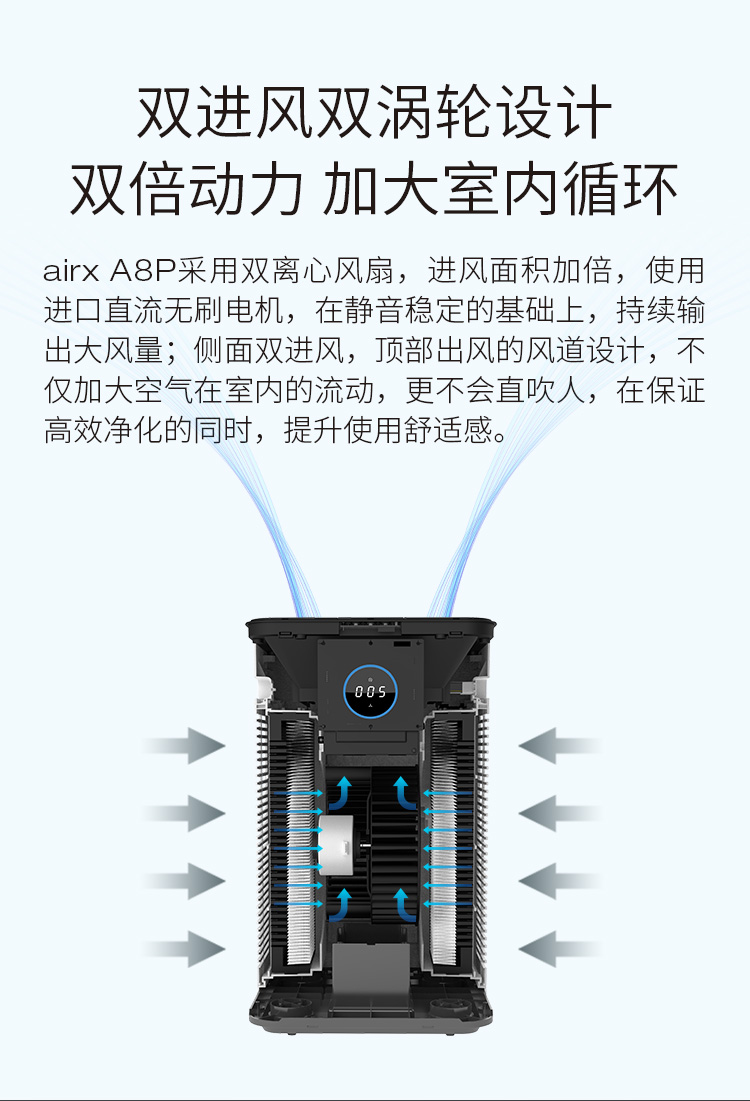 双进风双涡轮设计
双倍动力 加大室内循环

airx A8P采用双离心风扇，进风面积加倍，使用进口直流无刷电机，在静音稳定的基础上，持续输出大风量；侧面双进风，顶部出风的风道设计，不仅加大空气在室内的流动，更不会直吹人，在保证高效净化的同时，提升使用舒适感。

005