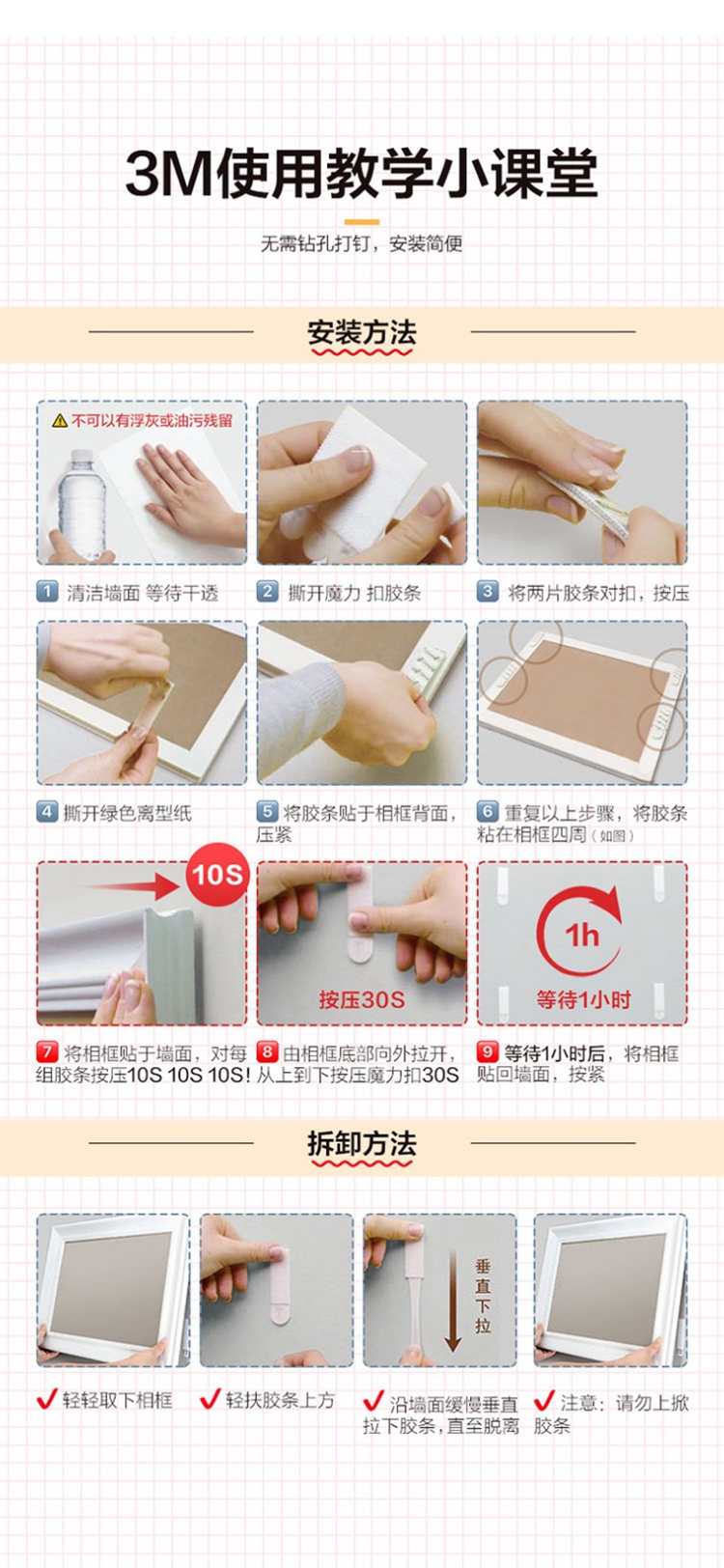 3M使用教学小课堂

无需钻孔打钉，安装简便

安装方法

不可以有浮灰或油污残留

1 清洁墙面 等待干透

2 撕开魔力 扣胶条

3 将两片胶条对扣，按压

4 撕开绿色离型纸

5 将胶条贴于相框背面，压紧

6 重复以上步骤，将胶条粘在相框四周（如图）

10S

按压30S

1h

等待1小时

7 将相框贴于墙面，对每组胶条按压10S 10S 10S!

8 由相框底部向外拉开，从上到下按压魔力扣30S

9 等待1小时后，将相框贴回墙面，按紧

拆卸方法

垂直下拉

✓ 轻轻取下相框

✓ 轻扶胶条上方

✓ 沿墙面缓慢垂直拉下胶条，直至脱离

✓ 注意：请勿上掀胶条