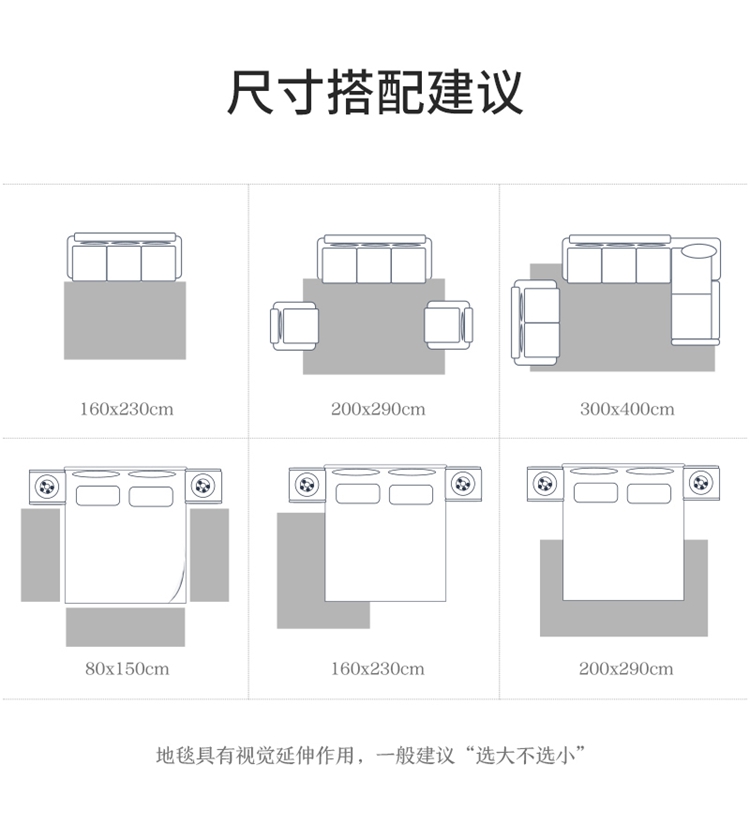 尺寸搭配建议

160x230cm

200x290cm

300x400cm

80x150cm

160x230cm

200x290cm

地毯具有视觉延伸作用，一般建议“选大不选小”