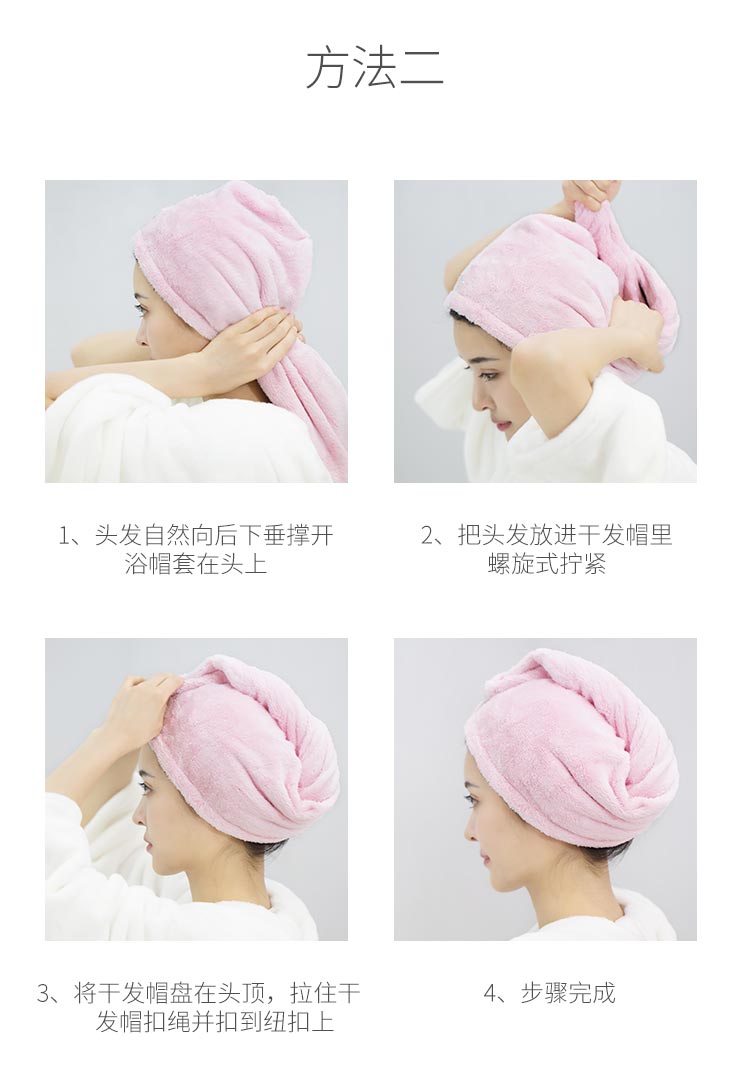 方法二

1、头发自然向后下垂撑开浴帽套在头上

2、把头发放进干发帽里螺旋式拧紧

3、将干发帽盘在头顶，拉住干发帽扣绳并扣到纽扣上

4、步骤完成