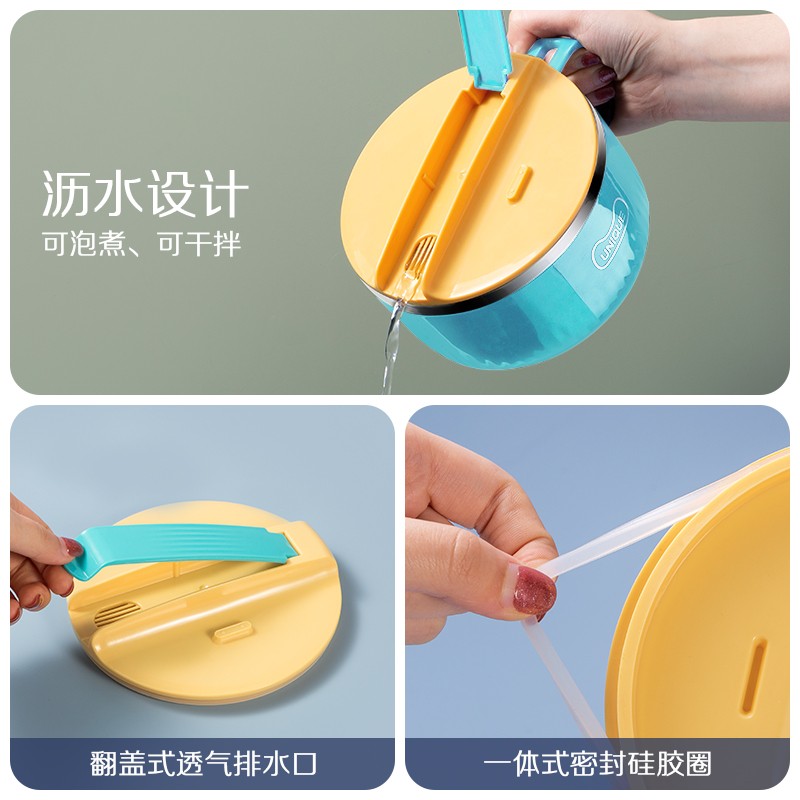 沥水设计
可泡煮、可干拌

UNIQUE

翻盖式透气排水口

一体式密封硅胶圈